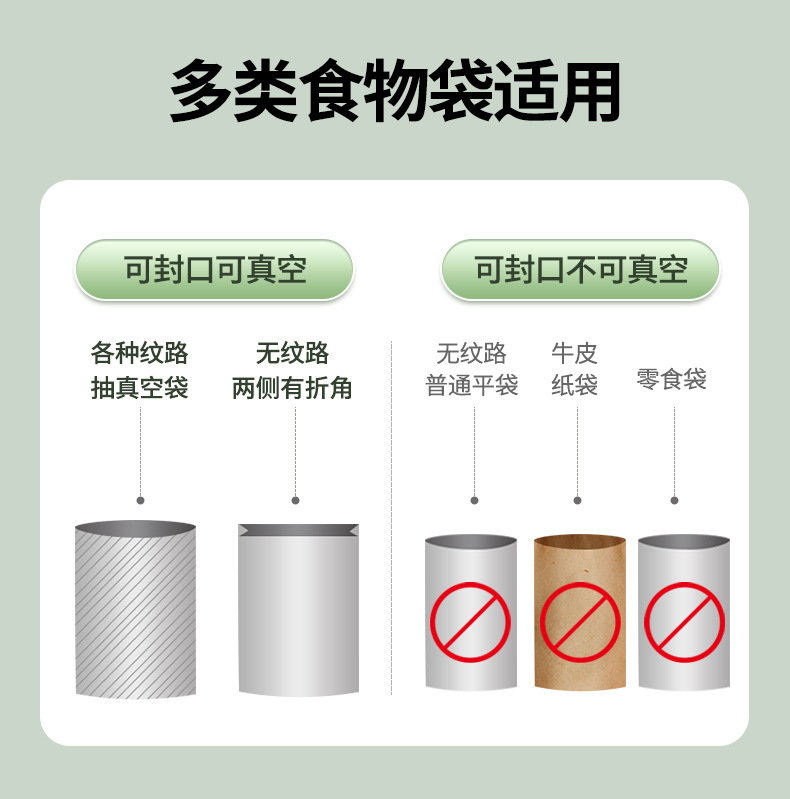 多类食物袋适用

可封口可真空

各种纹路
抽真空袋

无纹路
两侧有折角

可封口不可真空

无纹路
普通平袋

牛皮
纸袋

零食袋