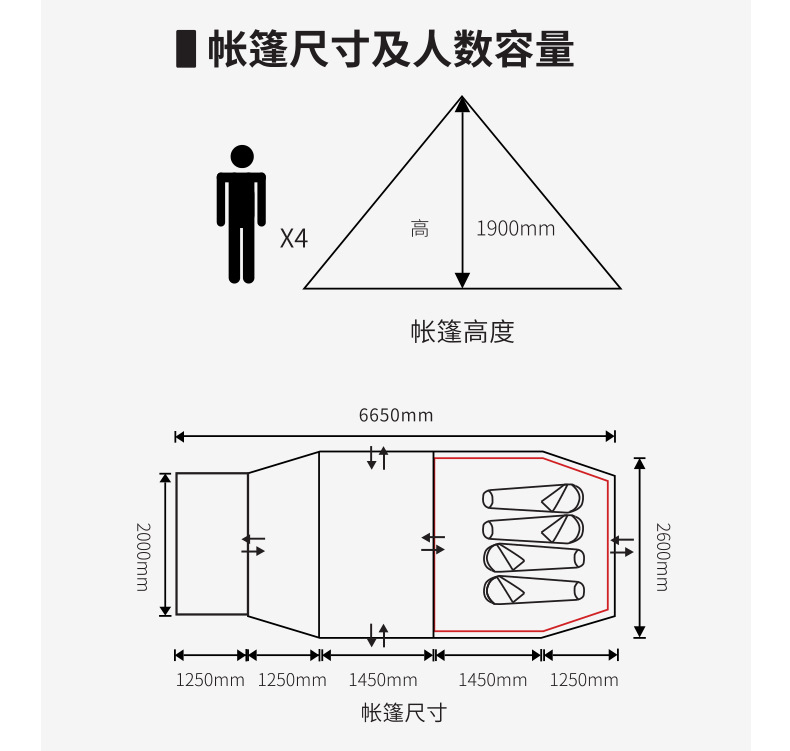 帐篷尺寸及人数容量

X4

高

1900mm

帐篷高度

6650mm

2000mm

2600mm

1250mm 1250mm 1450mm 1450mm 1250mm

帐篷尺寸