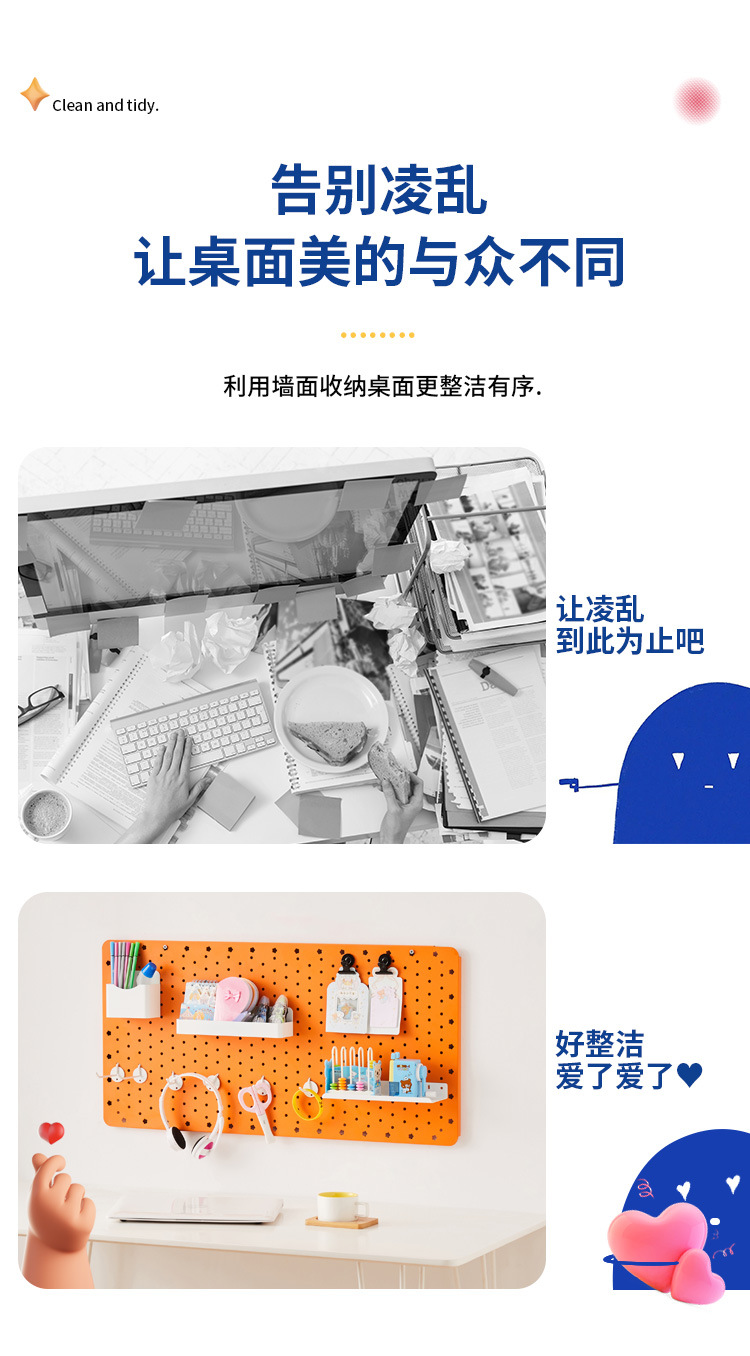 Clean and tidy.

告别凌乱
让桌面美的与众不同

利用墙面收纳桌面更整洁有序.

让凌乱
到此为止吧

好整洁
爱了爱了♥