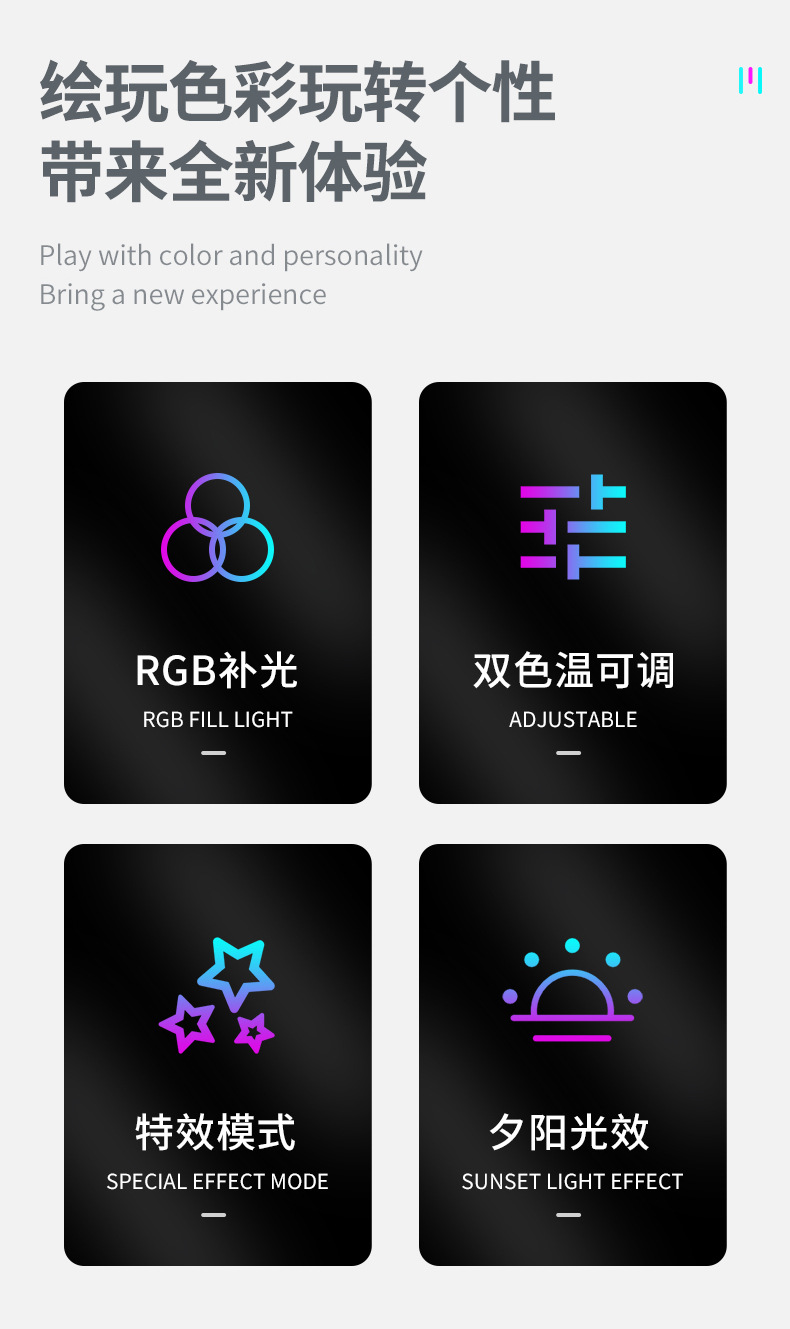 绘玩色彩玩转个性
带来全新体验

Play with color and personality
Bring a new experience

RGB补光
RGB FILL LIGHT

双色温可调
ADJUSTABLE

特效模式
SPECIAL EFFECT MODE

夕阳光效
SUNSET LIGHT EFFECT