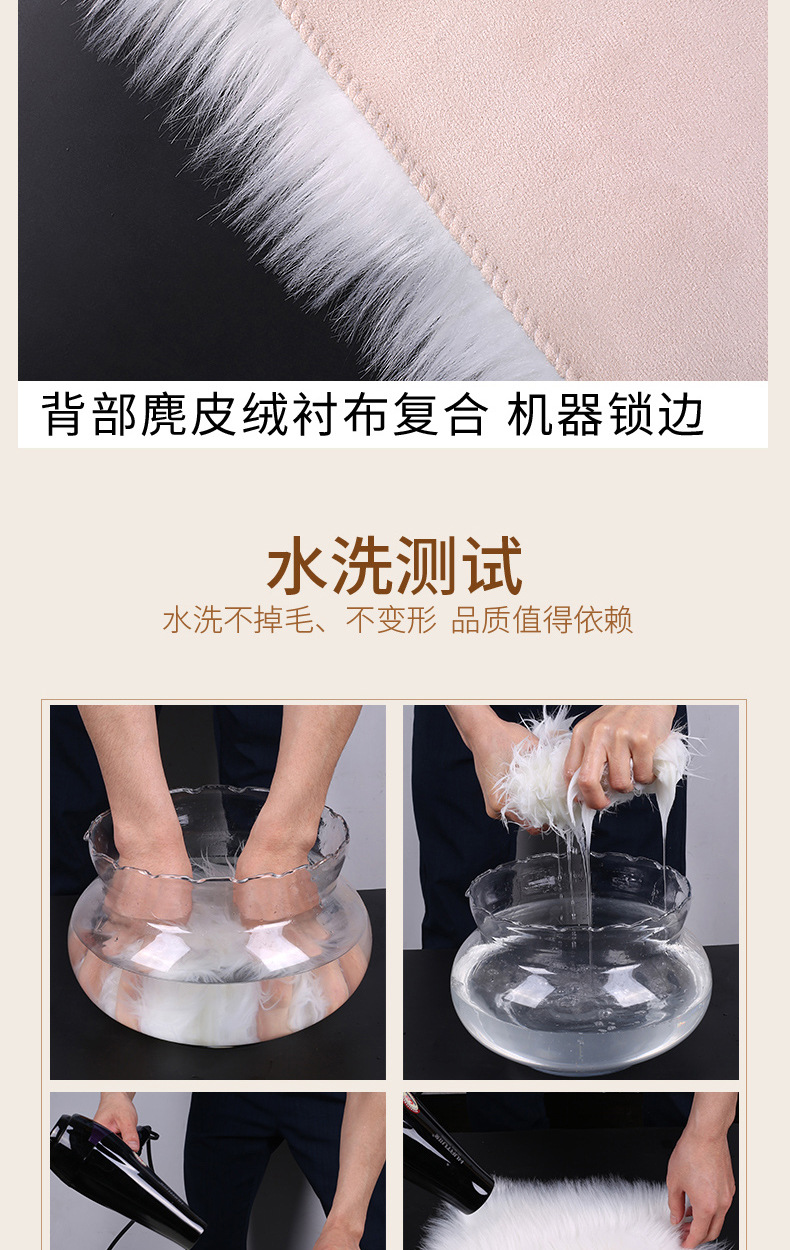 背部麂皮绒衬布复合 机器锁边

水洗测试
水洗不掉毛、不变形 品质值得依赖