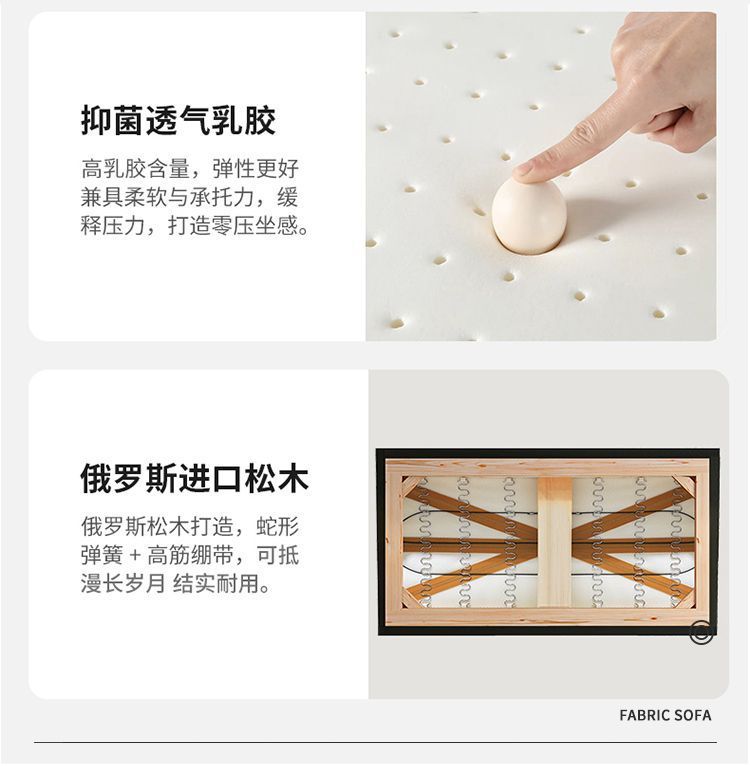 抑菌透气乳胶

高乳胶含量，弹性更好兼具柔软与承托力，缓释压力，打造零压坐感。

俄罗斯进口松木

俄罗斯松木打造，蛇形弹簧 + 高筋绷带，可抵漫长岁月 结实耐用。

FABRIC SOFA