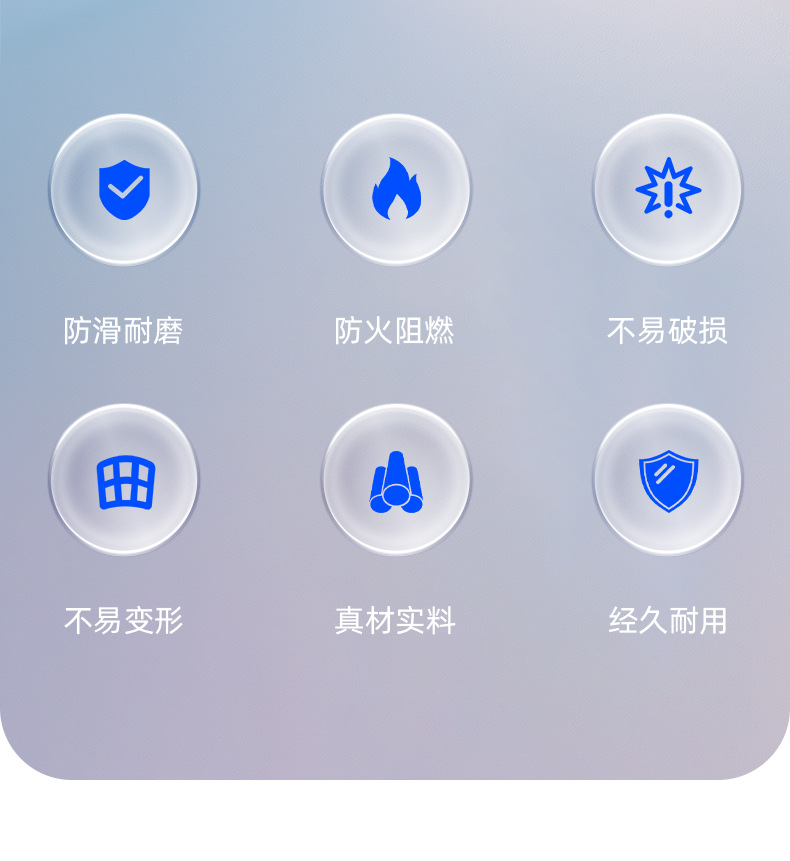 防滑耐磨

防火阻燃

不易破损

不易变形

真材实料

经久耐用