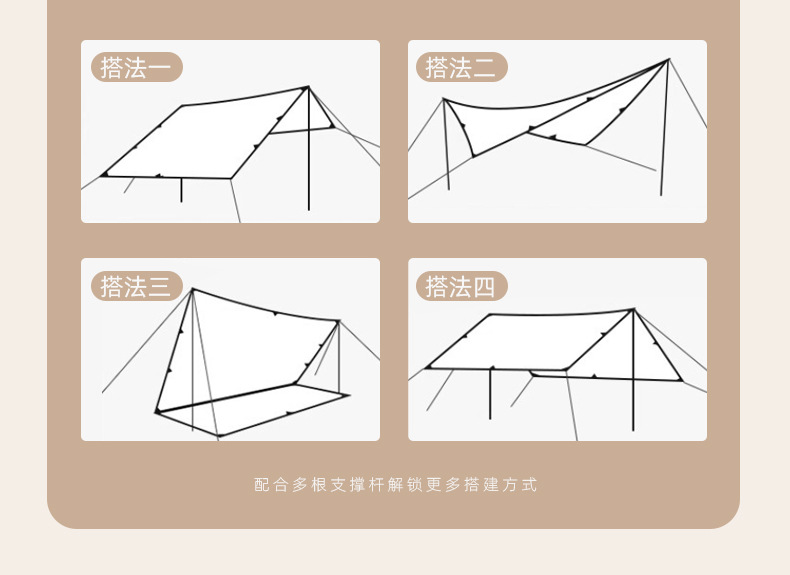 搭法一

搭法二

搭法三

搭法四

配合多根支撑杆解锁更多搭建方式