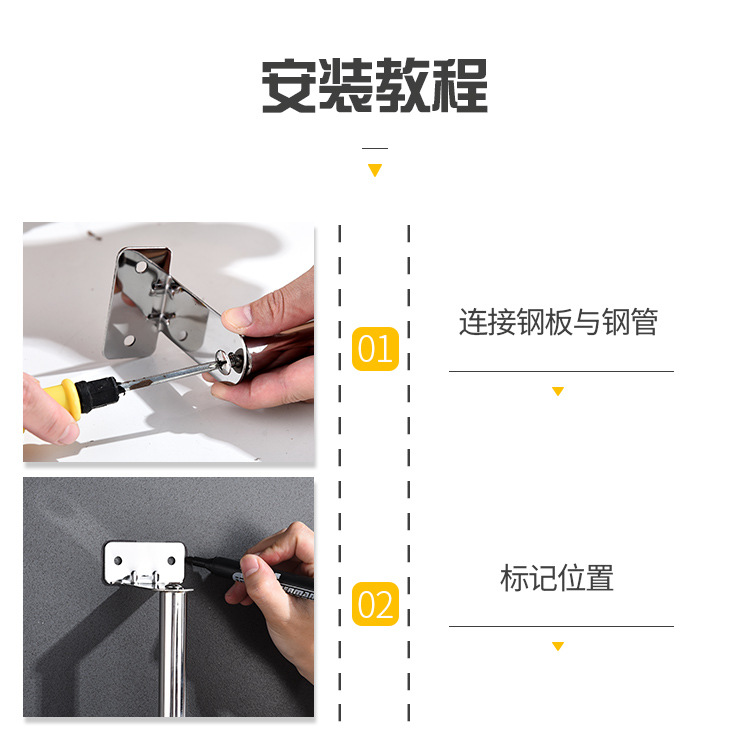 安装教程

01

连接钢板与钢管

02

标记位置