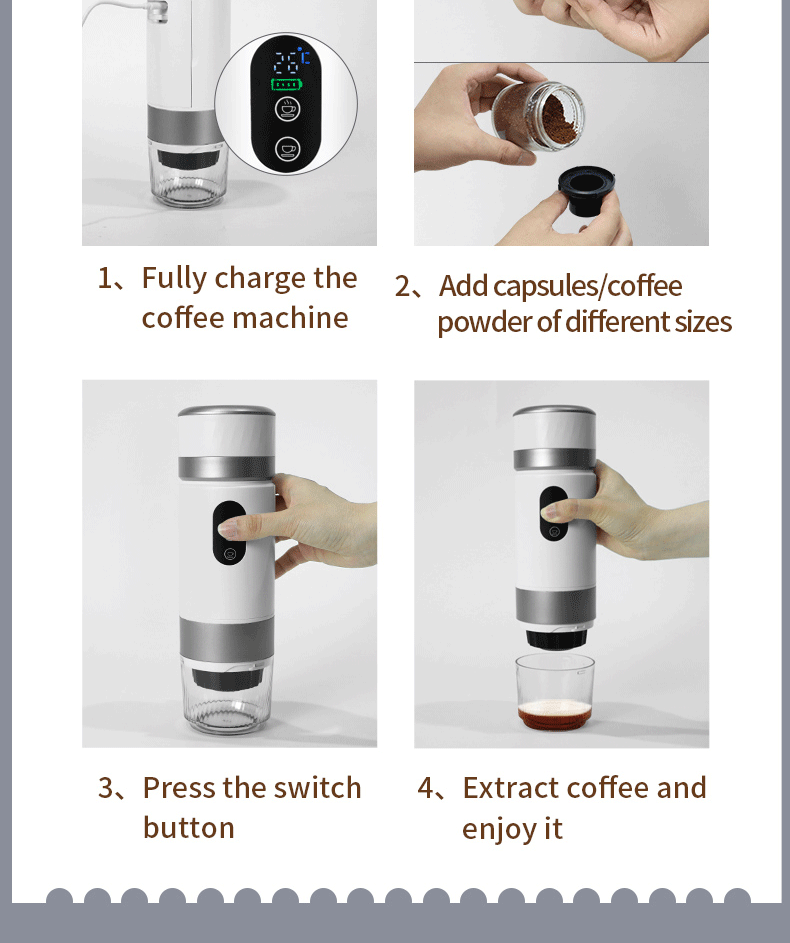 26°C

1、Fully charge the coffee machine

2、Add capsules/coffee powder of different sizes

3、Press the switch button

4、Extract coffee and enjoy it