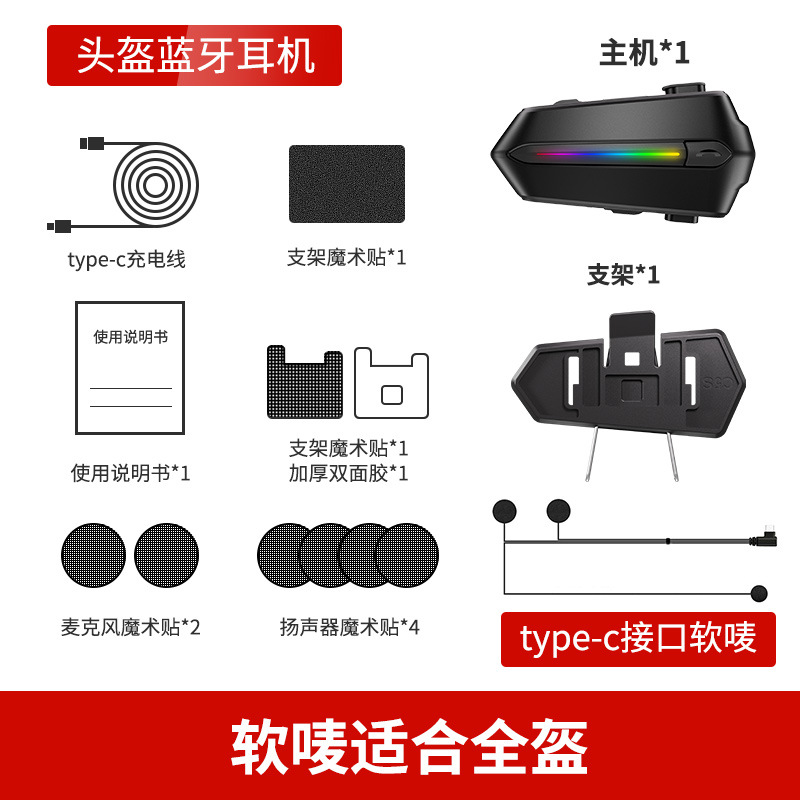 头盔蓝牙耳机

主机*1

type-c充电线

支架魔术贴*1

支架*1

使用说明书

使用说明书*1

支架魔术贴*1
加厚双面胶*1

麦克风魔术贴*2

扬声器魔术贴*4

type-c接口软唛

软唛适合全盔