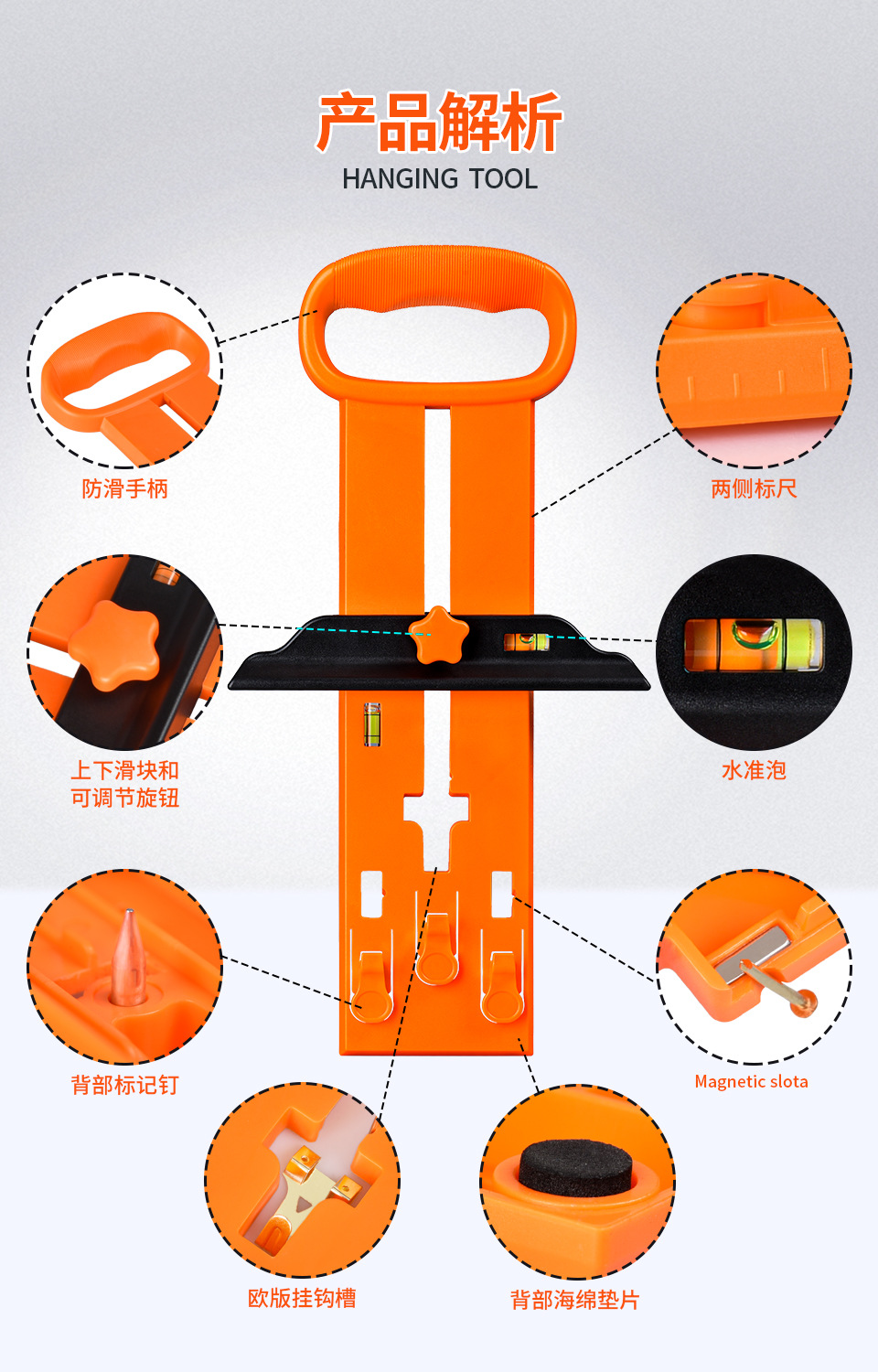 产品解析
HANGING TOOL

防滑手柄

两侧标尺

上下滑块和
可调节旋钮

水准泡

背部标记钉

Magnetic slota

欧版挂钩槽

背部海绵垫片