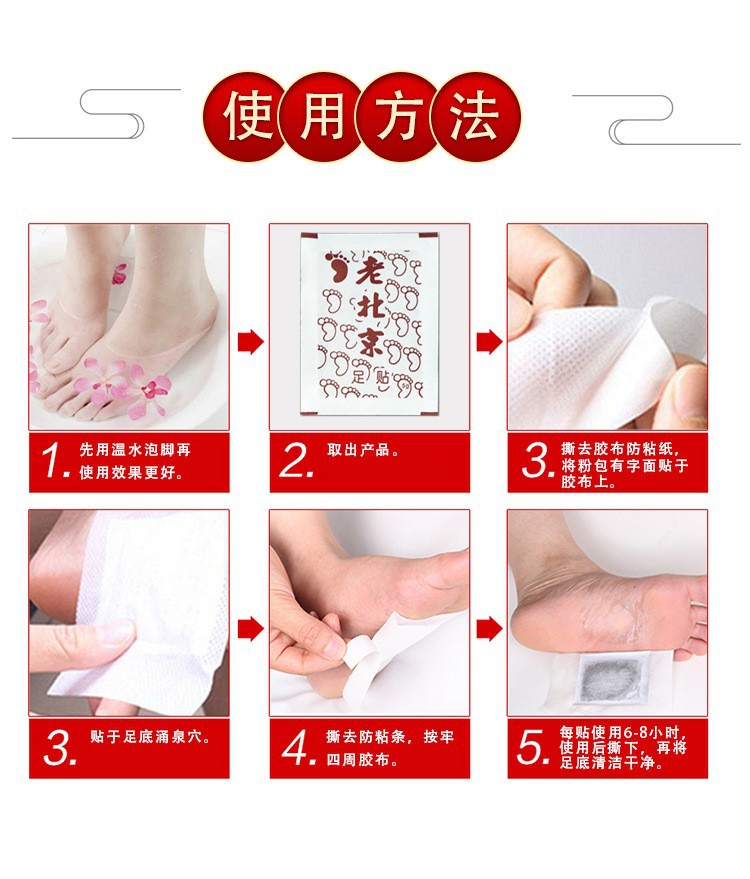 使用方法

老北京
足贴

1. 先用温水泡脚再使用效果更好。

2. 取出产品。

3. 撕去胶布防粘纸，将粉包有字面贴于胶布上。

3. 贴于足底涌泉穴。

4. 撕去防粘条，按牢四周胶布。

5. 每贴使用6-8小时，使用后撕下，再将足底清洁干净。