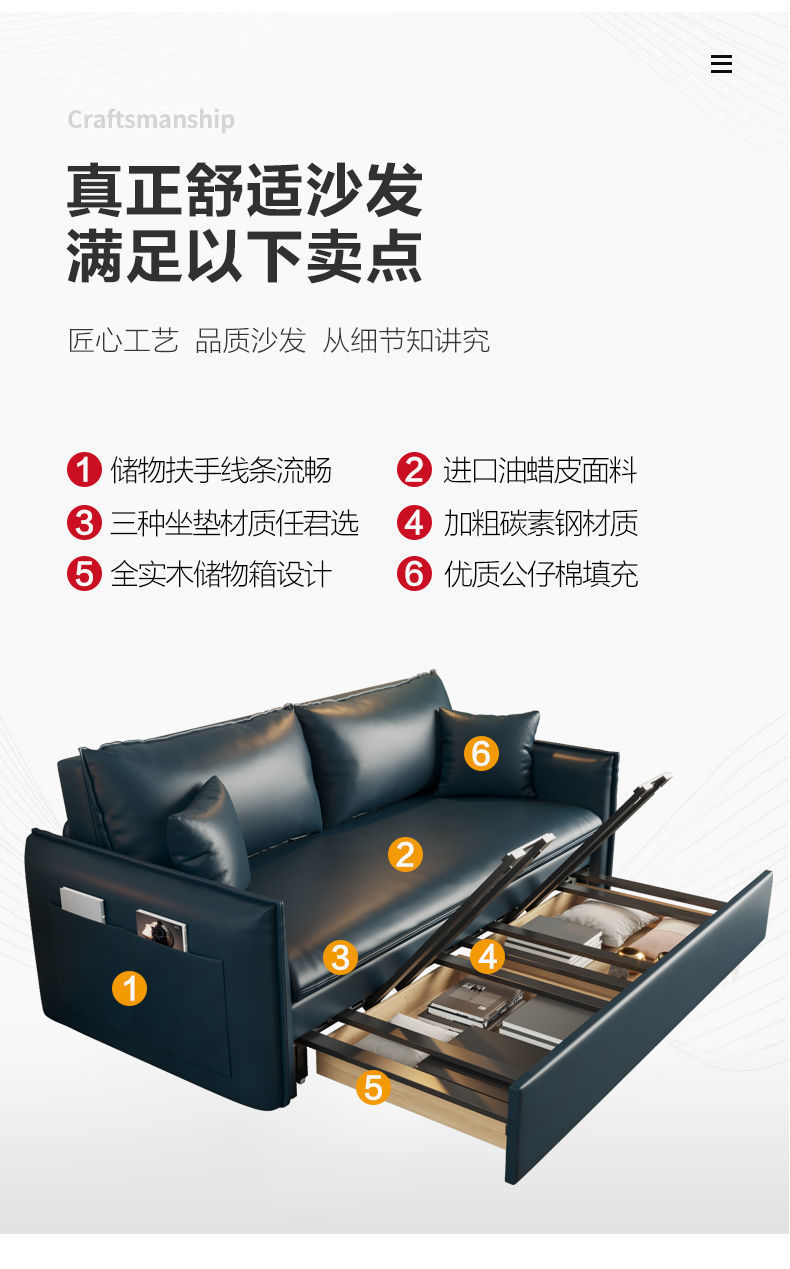 Craftsmanship

真正舒适沙发
满足以下卖点

匠心工艺 品质沙发 从细节知讲究

1 储物扶手线条流畅
2 进口油蜡皮面料
3 三种坐垫材质任君选
4 加粗碳素钢材质
5 全实木储物箱设计
6 优质公仔棉填充

6
2
3
4
1
5