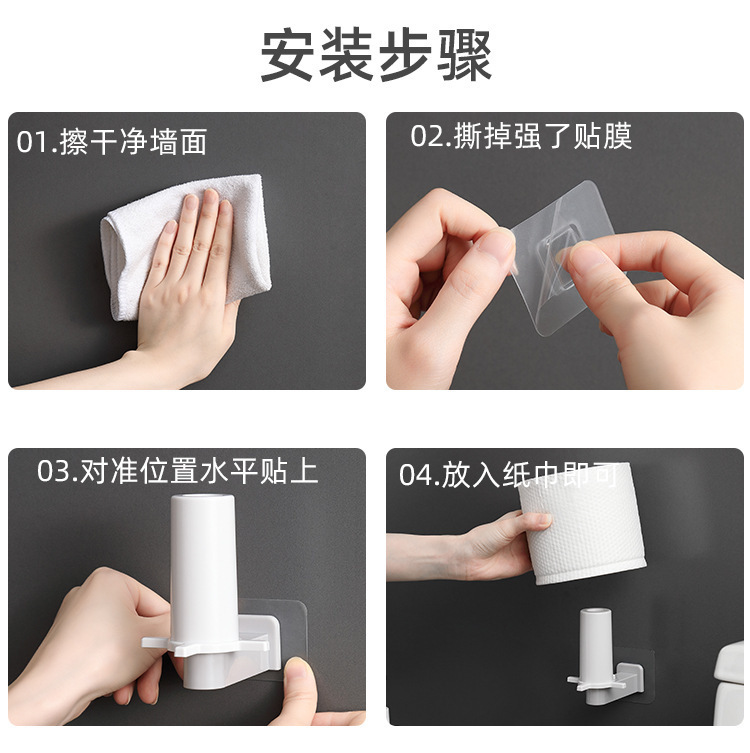 安装步骤

01.擦干净墙面

02.撕掉强了贴膜

03.对准位置水平贴上

04.放入纸巾即可