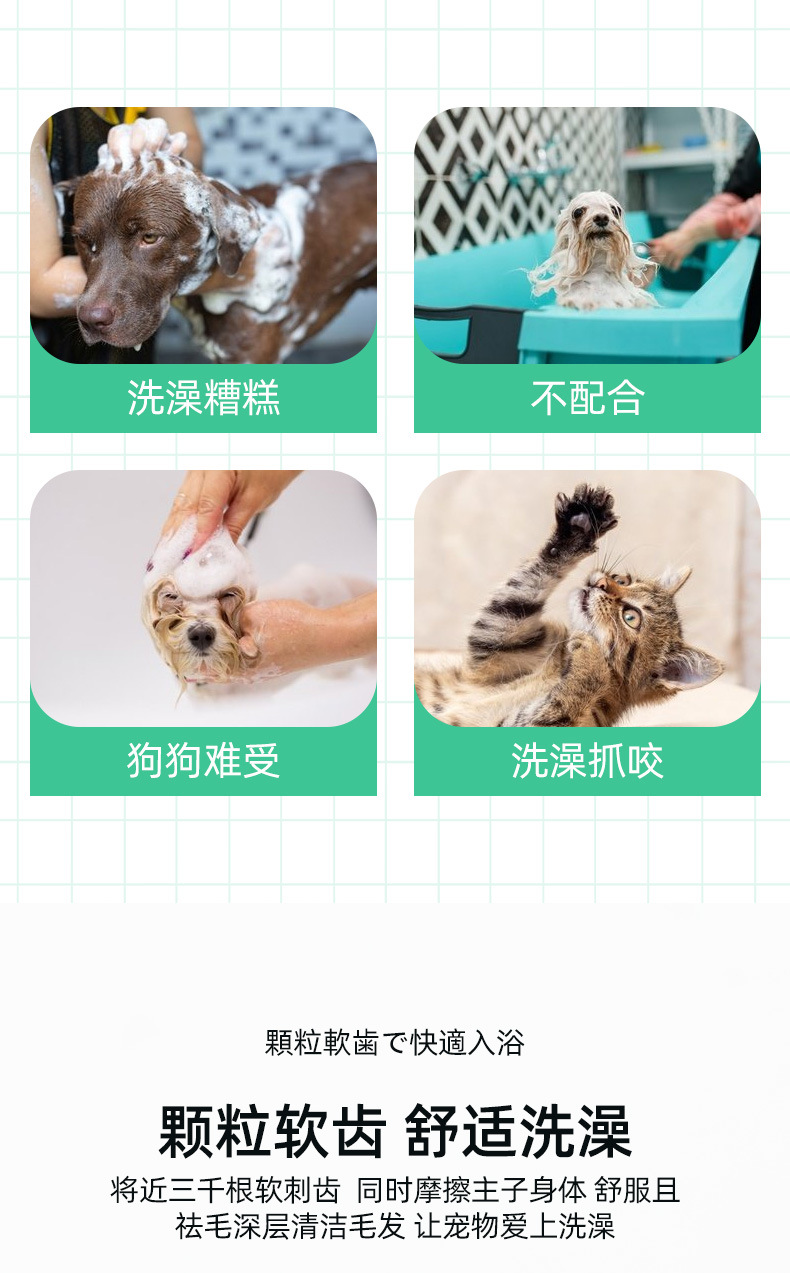 洗澡糟糕

不配合

狗狗难受

洗澡抓咬

顆粒軟歯で快適入浴

颗粒软齿 舒适洗澡

将近三千根软刺齿 同时摩擦主子身体 舒服且祛毛深层清洁毛发 让宠物爱上洗澡