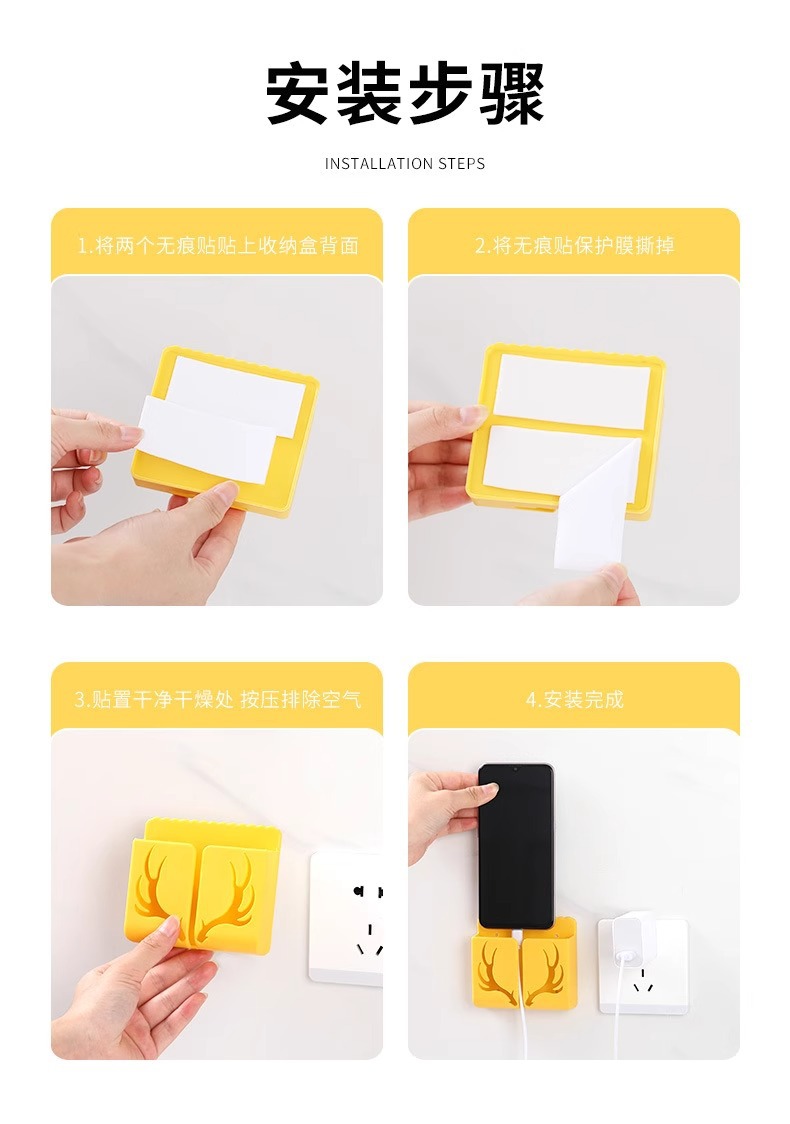 安装步骤

INSTALLATION STEPS

1.将两个无痕贴贴上收纳盒背面

2.将无痕贴保护膜撕掉

3.贴置干净干燥处 按压排除空气

4.安装完成