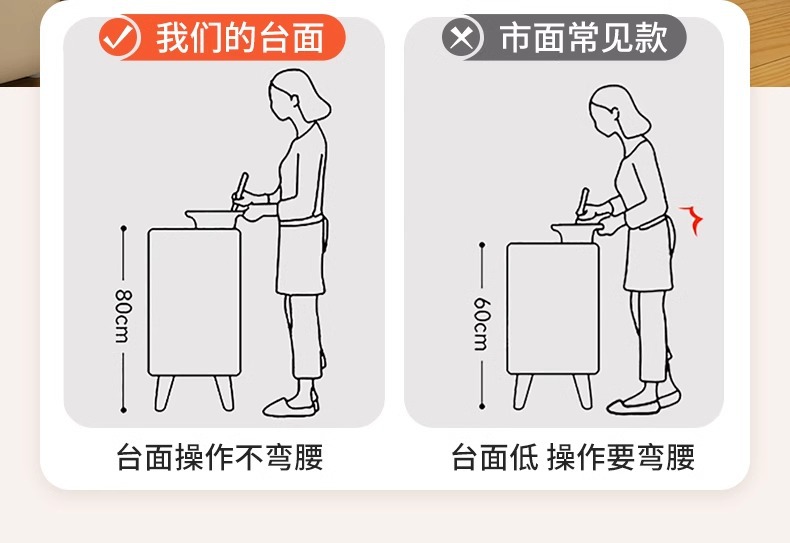 我们的台面

80cm

台面操作不弯腰

市面常见款

60cm

台面低 操作要弯腰