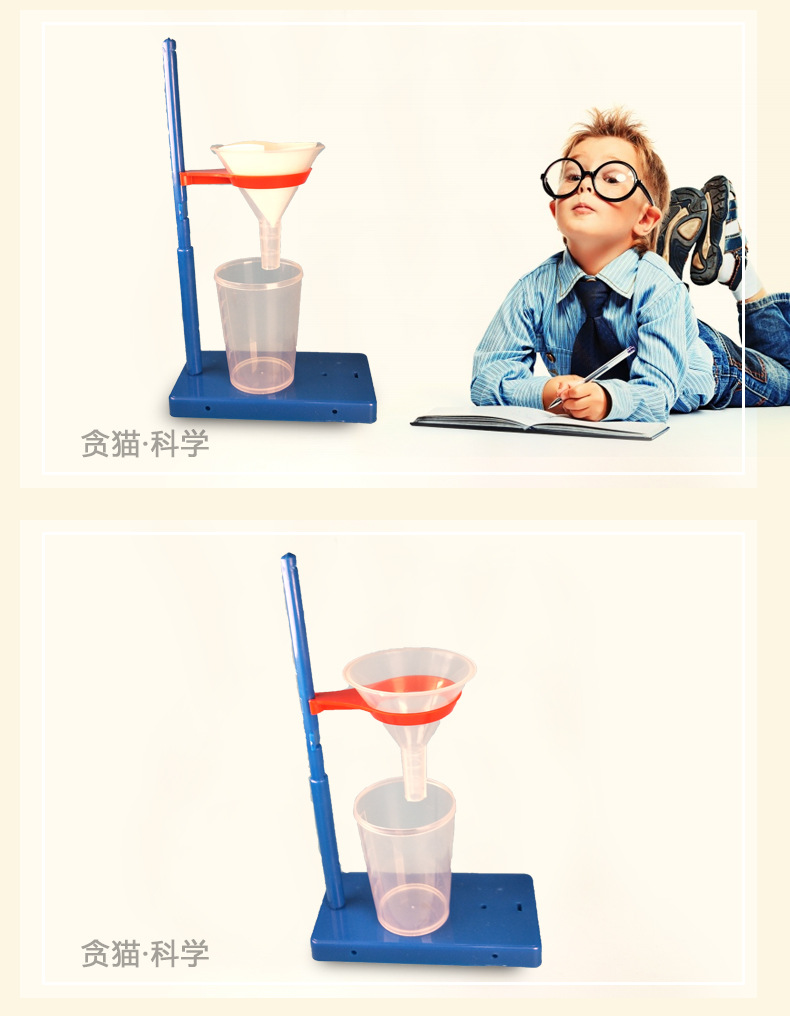 贪猫·科学

贪猫·科学