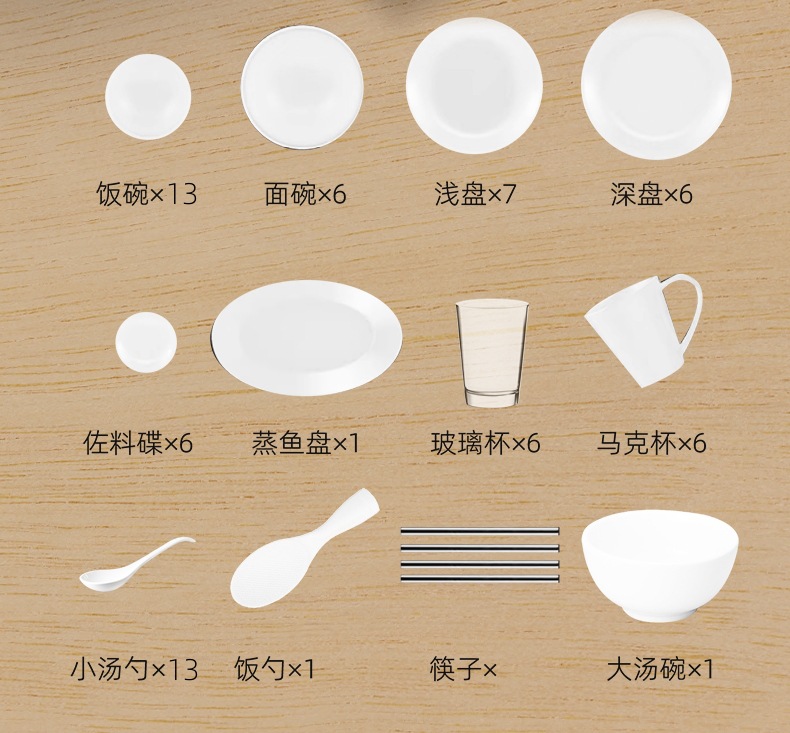 饭碗×13 面碗×6 浅盘×7 深盘×6

佐料碟×6 蒸鱼盘×1 玻璃杯×6 马克杯×6

小汤勺×13 饭勺×1 筷子× 大汤碗×1