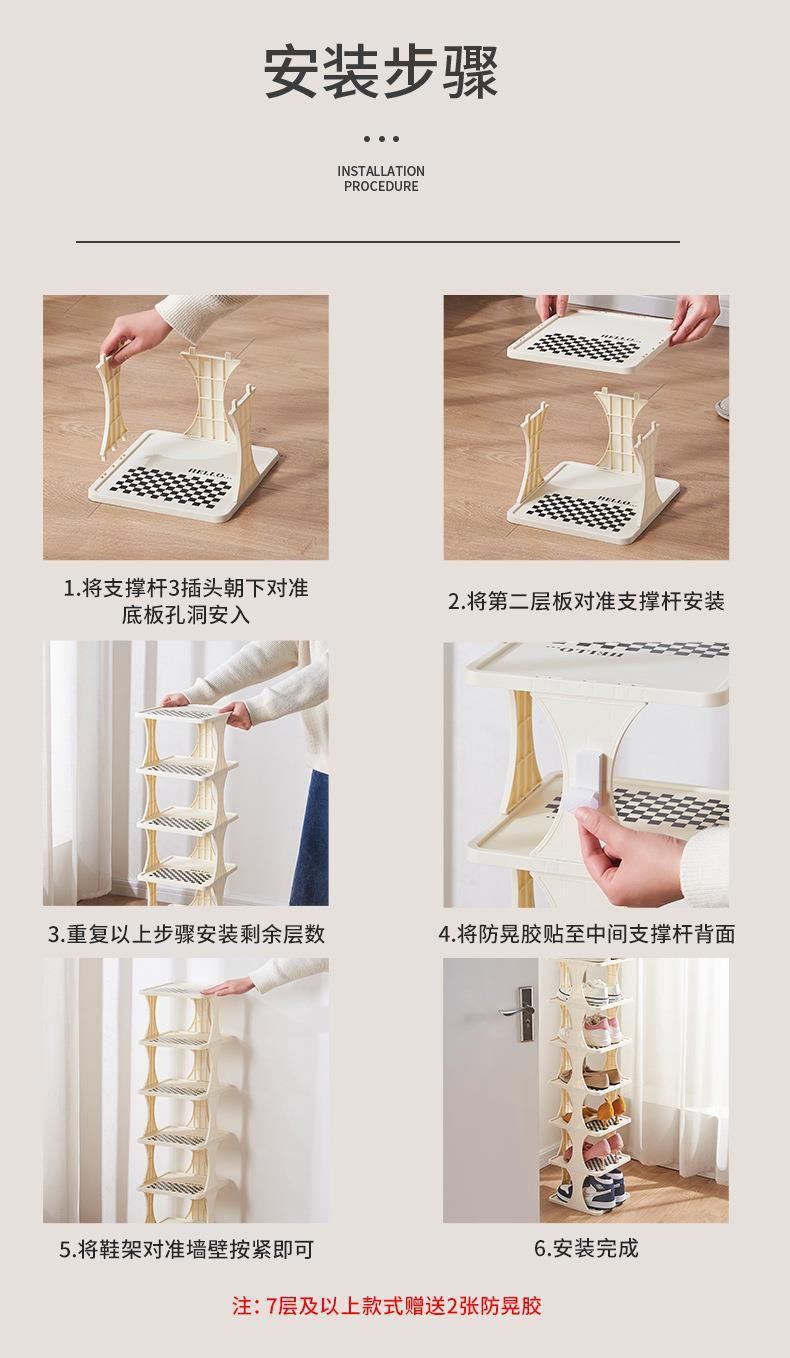 安装步骤

INSTALLATION PROCEDURE

HELLO

1.将支撑杆3插头朝下对准底板孔洞安入

HELLO

HELLO

2.将第二层板对准支撑杆安装

3.重复以上步骤安装剩余层数

HELLO

4.将防晃胶贴至中间支撑杆背面

5.将鞋架对准墙壁按紧即可

6.安装完成

注：7层及以上款式赠送2张防晃胶