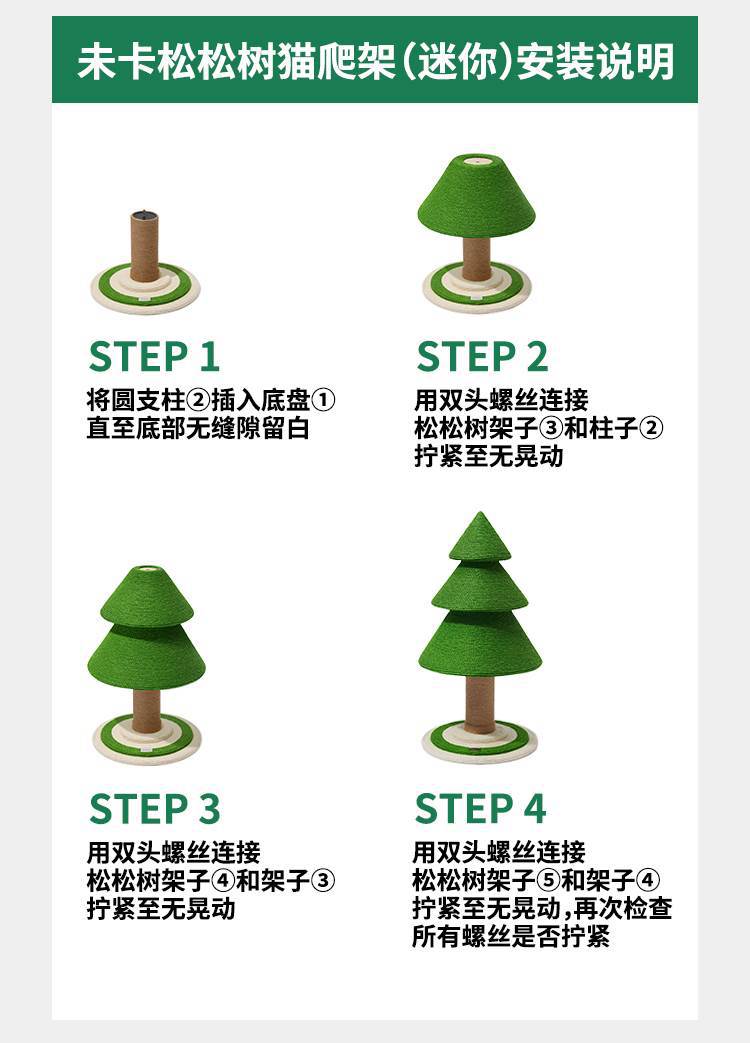 未卡松松树猫爬架(迷你)安装说明

STEP 1
将圆支柱②插入底盘①
直至底部无缝隙留白

STEP 2
用双头螺丝连接
松松树架子③和柱子②
拧紧至无晃动

STEP 3
用双头螺丝连接
松松树架子④和架子③
拧紧至无晃动

STEP 4
用双头螺丝连接
松松树架子⑤和架子④
拧紧至无晃动,再次检查
所有螺丝是否拧紧