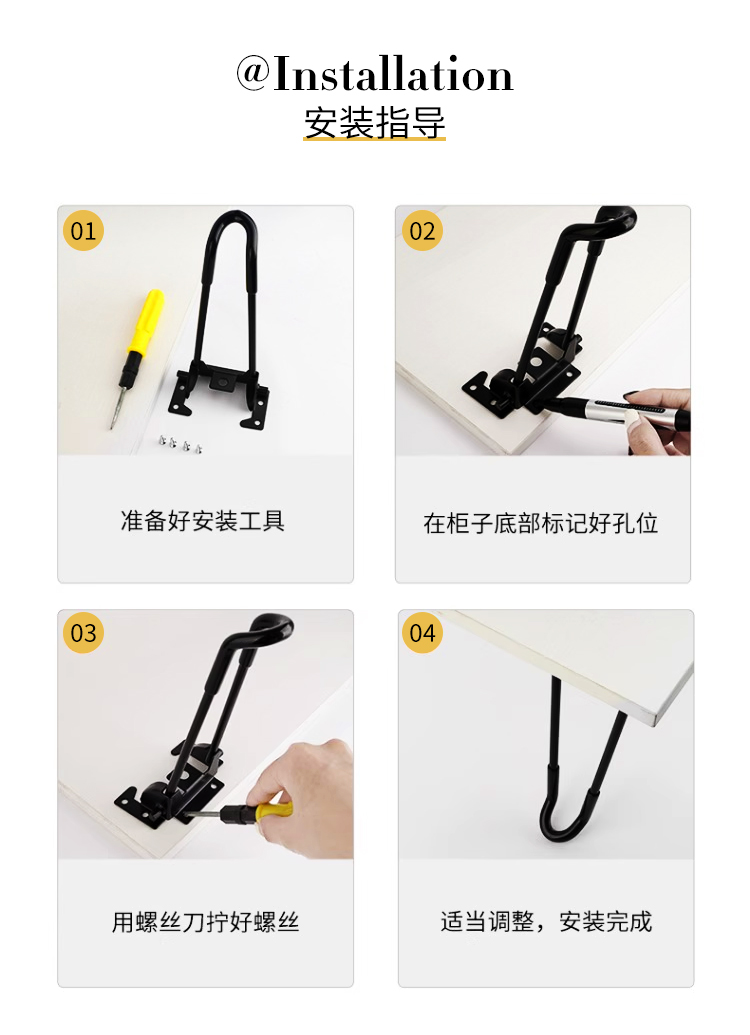 @Installation
安装指导

01
准备好安装工具

02
在柜子底部标记好孔位

03
用螺丝刀拧好螺丝

04
适当调整，安装完成