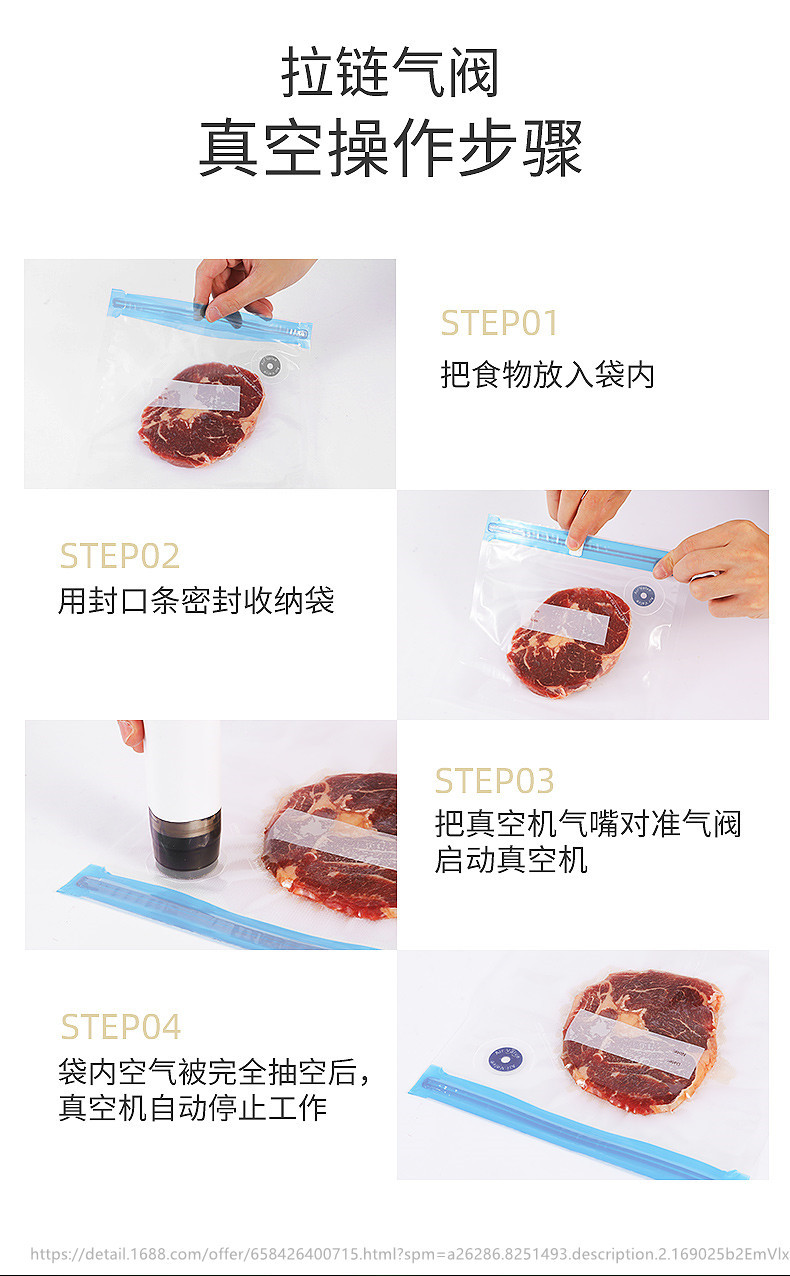 拉链气阀
真空操作步骤

STEP01
把食物放入袋内

STEP02
用封口条密封收纳袋

STEP03
把真空机气嘴对准气阀
启动真空机

STEP04
袋内空气被完全抽空后，
真空机自动停止工作

https://detail.1688.com/offer/658426400715.html?spm=a26286.8251493.description.2.169025b2EmVlx