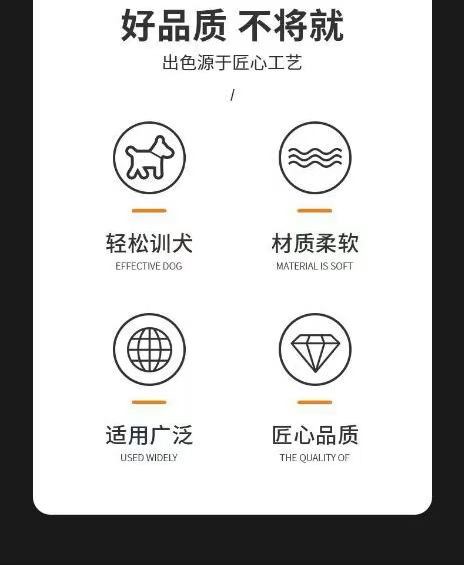 好品质 不将就

出色源于匠心工艺

/

轻松训犬
EFFECTIVE DOG

材质柔软
MATERIAL IS SOFT

适用广泛
USED WIDELY

匠心品质
THE QUALITY OF