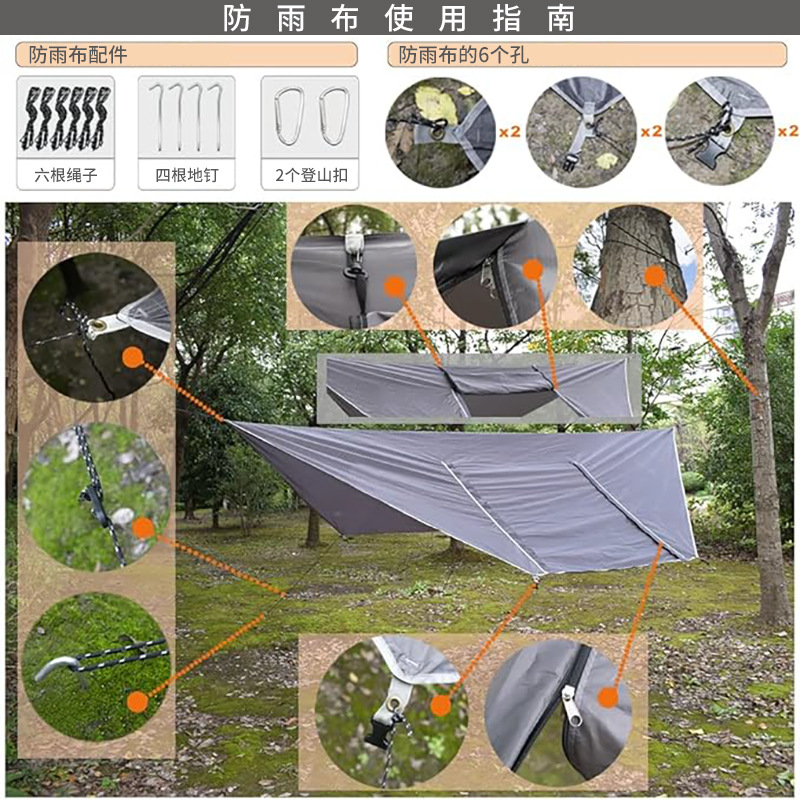 防雨布使用指南

防雨布配件

六根绳子

四根地钉

2个登山扣

防雨布的6个孔

x2

x2

x2