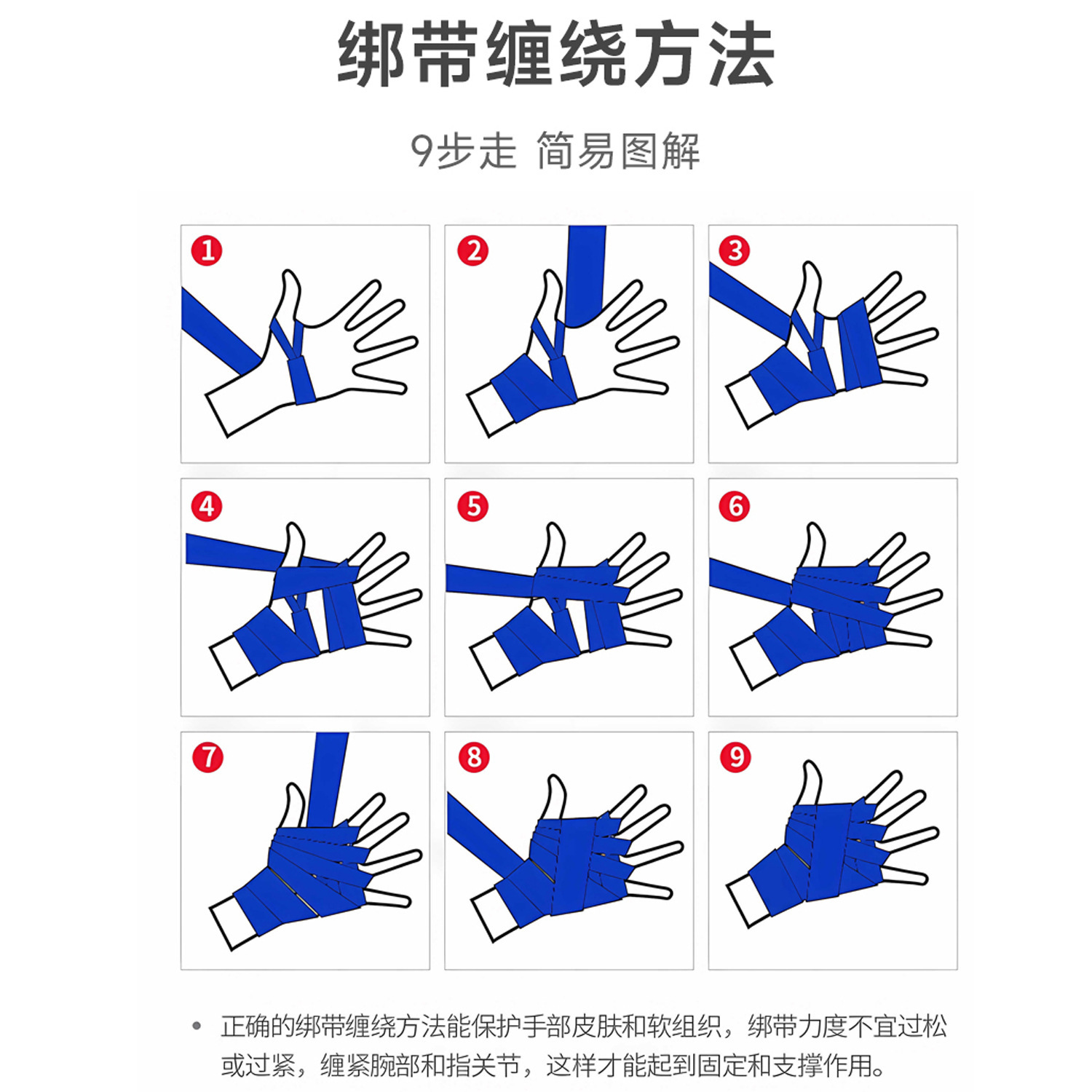 绑带缠绕方法

9步走 简易图解

1

2

3

4

5

6

7

8

9

• 正确的绑带缠绕方法能保护手部皮肤和软组织，绑带力度不宜过松或过紧，缠紧腕部和指关节，这样才能起到固定和支撑作用。