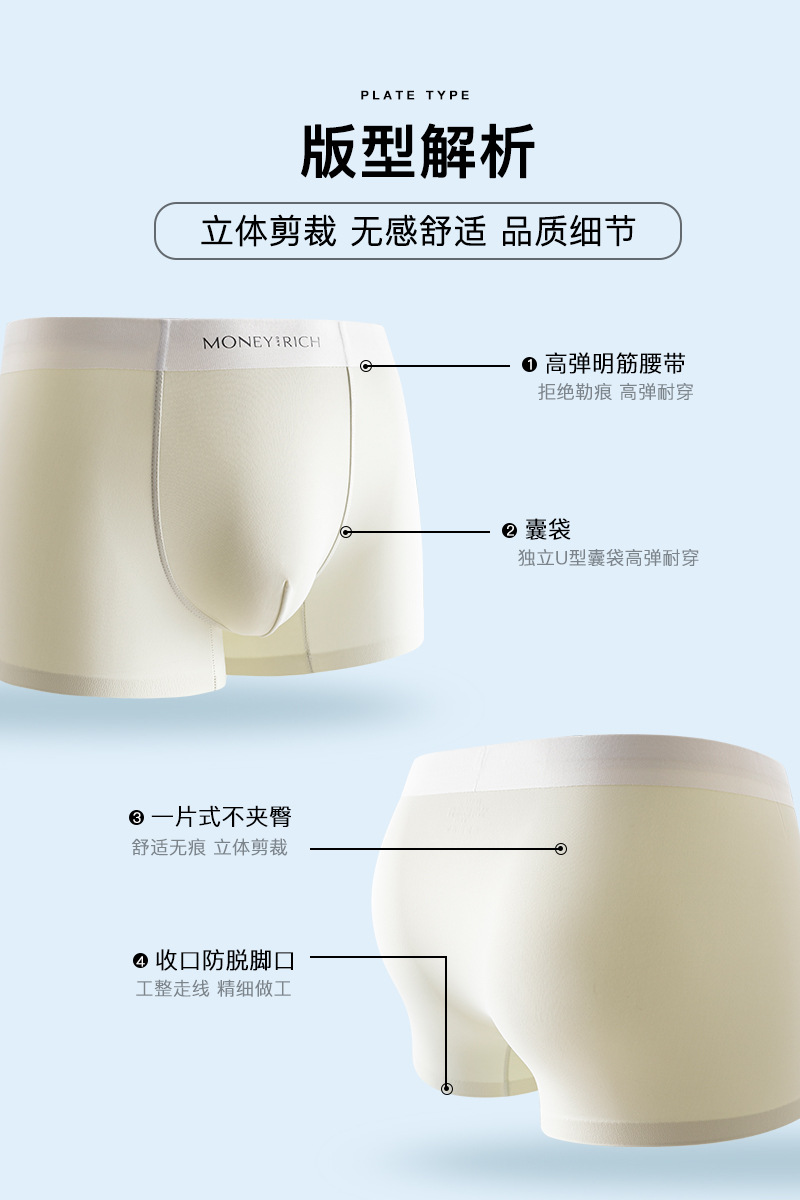 PLATE TYPE

版型解析

立体剪裁 无感舒适 品质细节

MONEY RICH

❶ 高弹明筋腰带
拒绝勒痕 高弹耐穿

❷ 囊袋
独立U型囊袋高弹耐穿

❸ 一片式不夹臀
舒适无痕 立体剪裁

❹ 收口防脱脚口
工整走线 精细做工