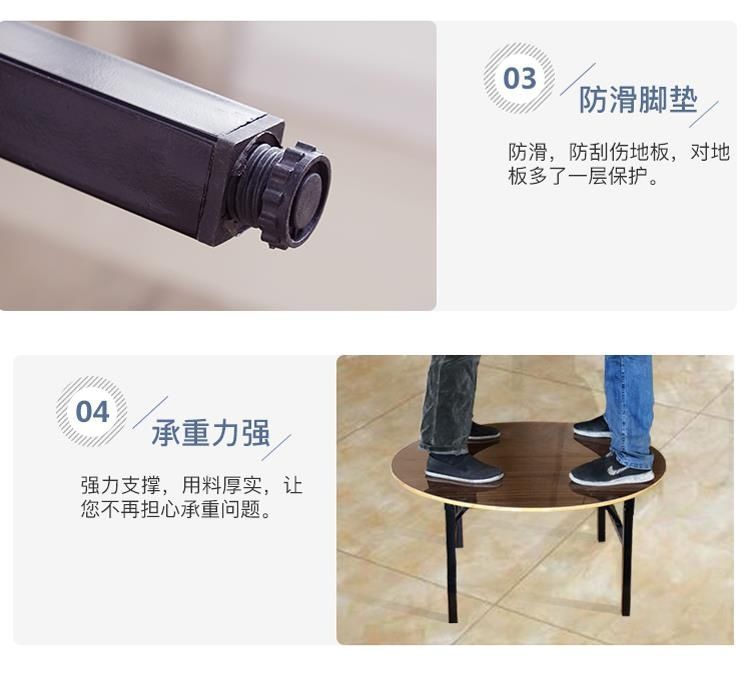 03

防滑脚垫

防滑，防刮伤地板，对地板多了一层保护。

04

承重力强

强力支撑，用料厚实，让您不再担心承重问题。