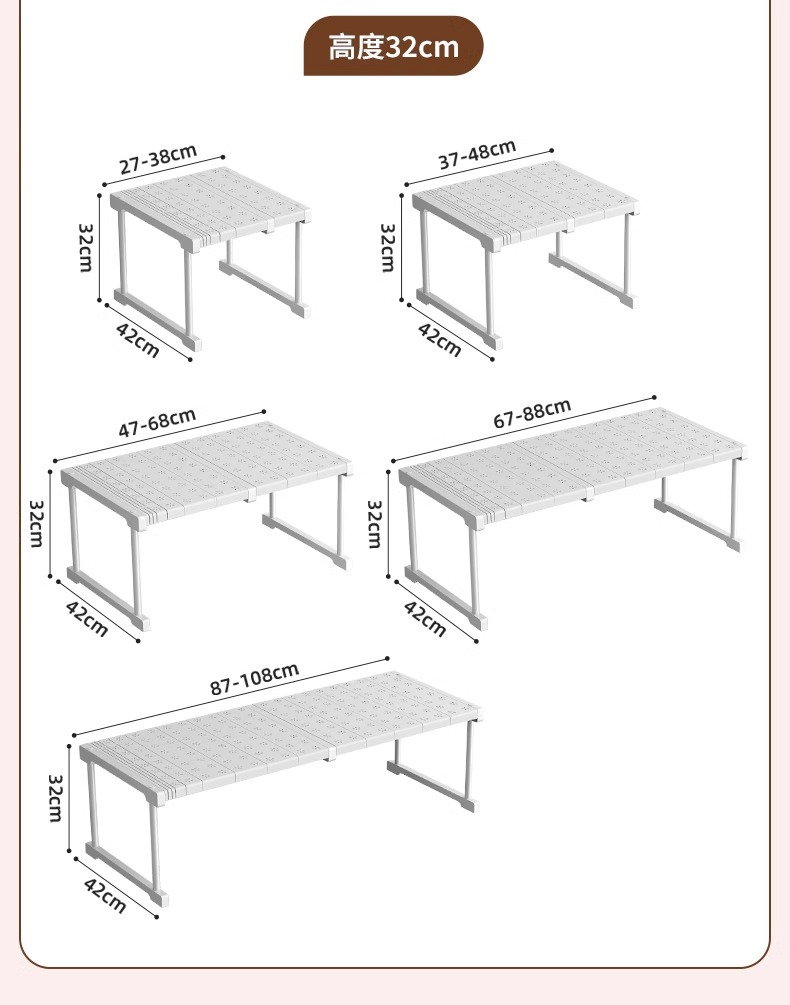 高度32cm

27-38cm
32cm
42cm

37-48cm
32cm
42cm

47-68cm
32cm
42cm

67-88cm
32cm
42cm

87-108cm
32cm
42cm