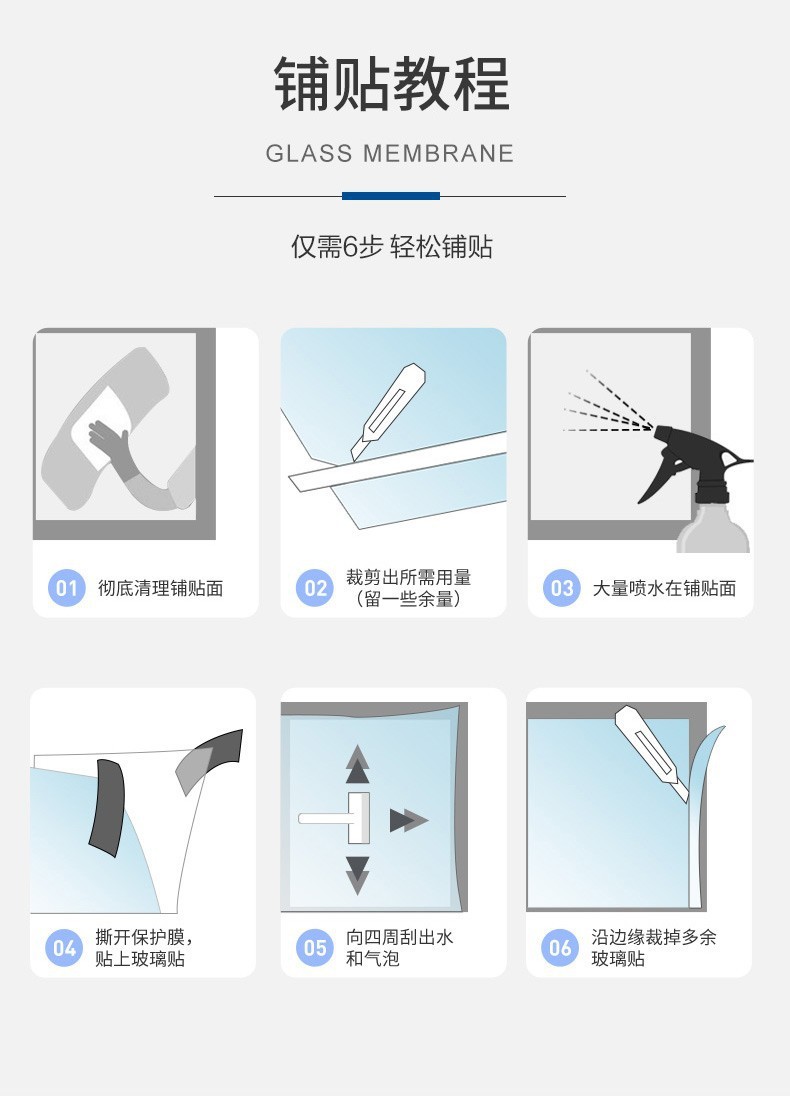 铺贴教程

GLASS MEMBRANE

仅需6步 轻松铺贴

01 彻底清理铺贴面

02 裁剪出所需用量（留一些余量）

03 大量喷水在铺贴面

04 撕开保护膜，贴上玻璃贴

05 向四周刮出水和气泡

06 沿边缘裁掉多余玻璃贴