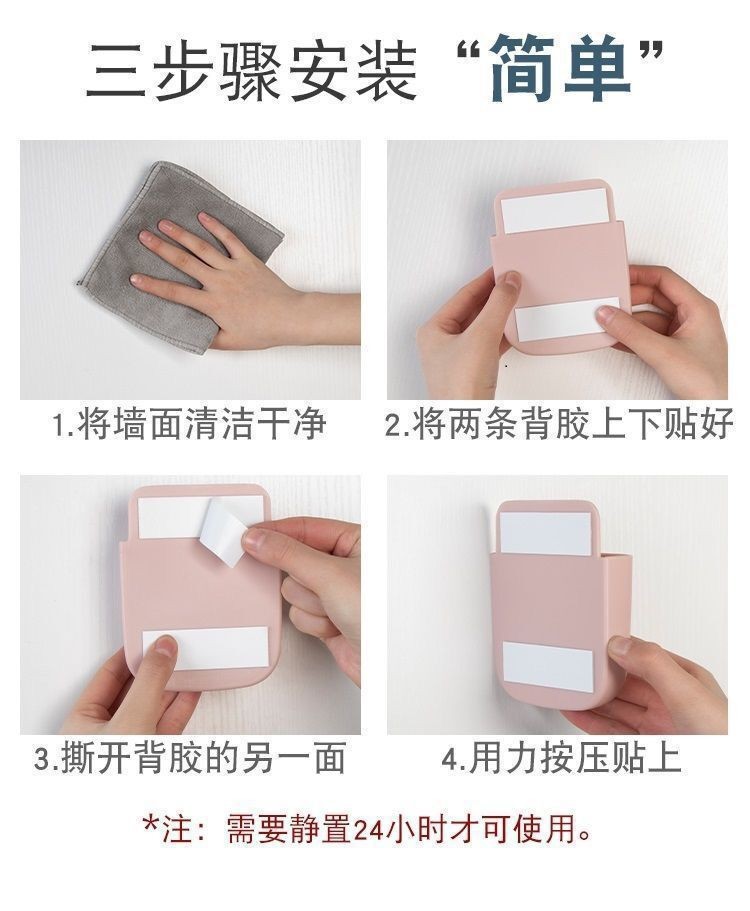 三步骤安装“简单”

1.将墙面清洁干净

2.将两条背胶上下贴好

3.撕开背胶的另一面

4.用力按压贴上

*注：需要静置24小时才可使用。