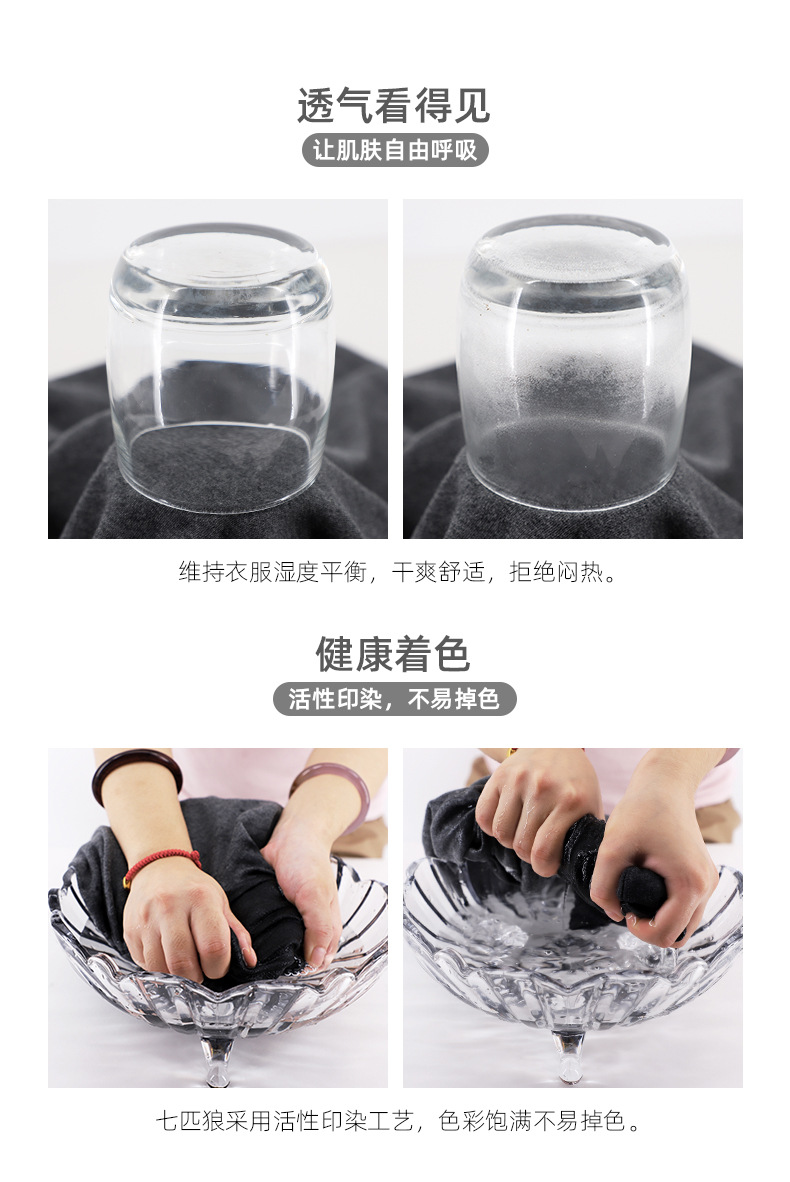 透气看得见

让肌肤自由呼吸

维持衣服湿度平衡，干爽舒适，拒绝闷热。

健康着色

活性印染，不易掉色

七匹狼采用活性印染工艺，色彩饱满不易掉色。