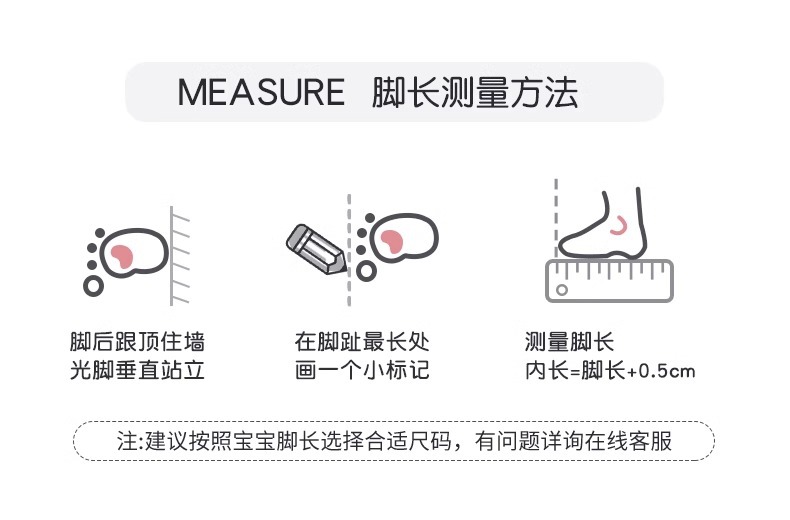 MEASURE 脚长测量方法

脚后跟顶住墙
光脚垂直站立

在脚趾最长处
画一个小标记

测量脚长
内长=脚长+0.5cm

注:建议按照宝宝脚长选择合适尺码，有问题详询在线客服