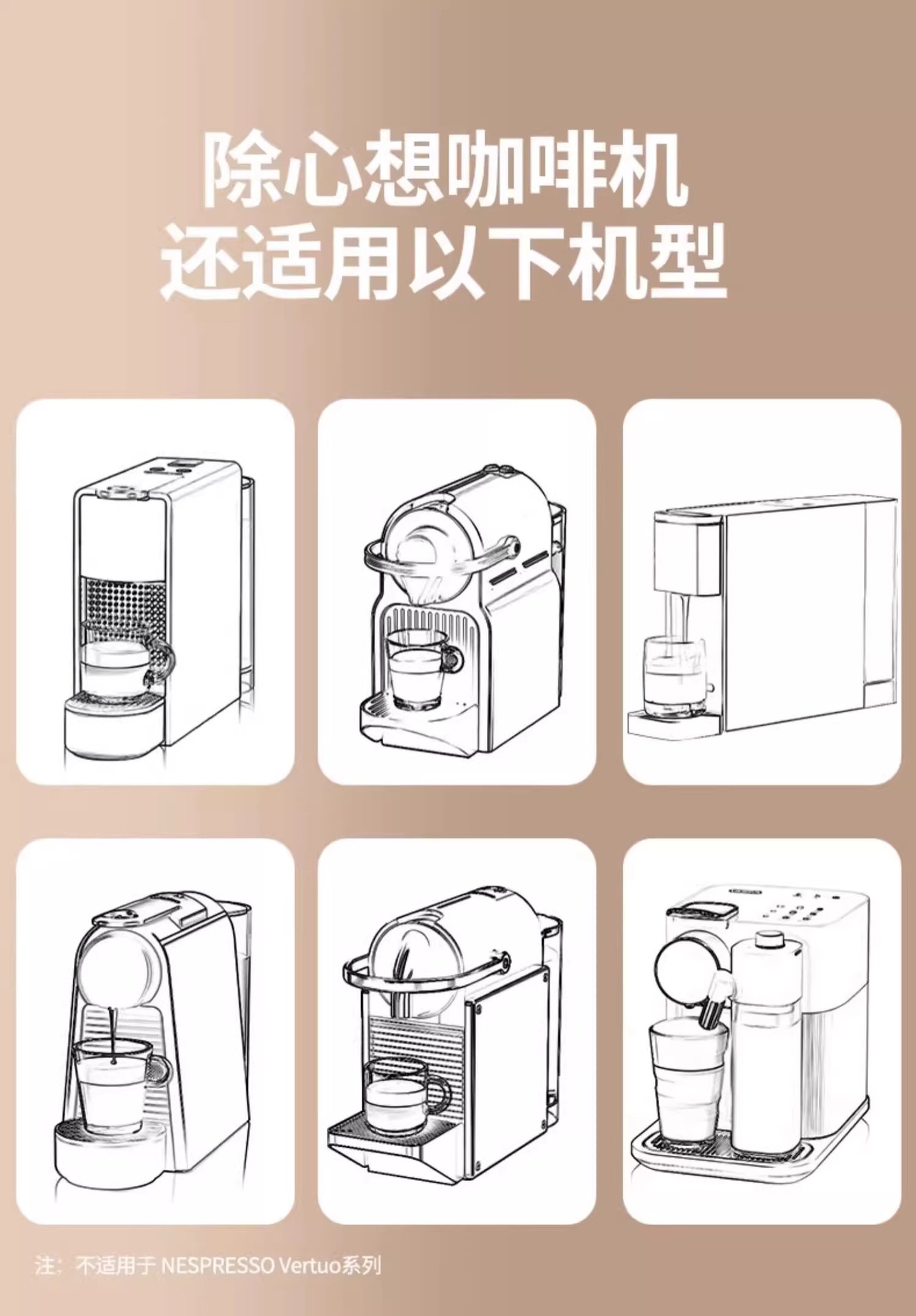 除心想咖啡机
还适用以下机型

注：不适用于 NESPRESSO Vertuo系列