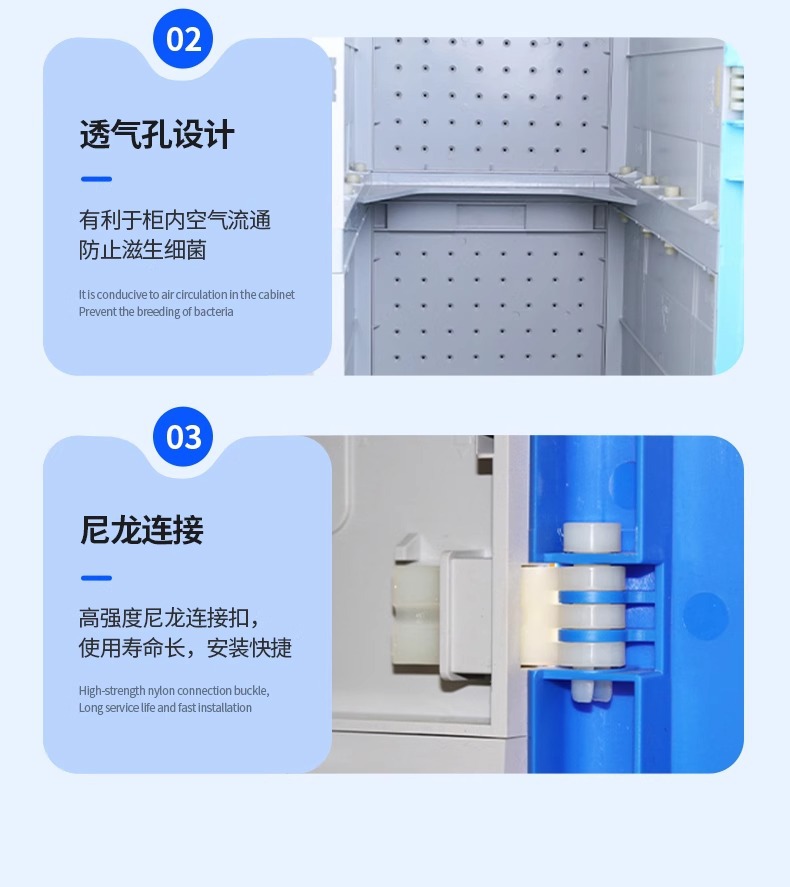 02

透气孔设计

有利于柜内空气流通
防止滋生细菌

It is conducive to air circulation in the cabinet
Prevent the breeding of bacteria

03

尼龙连接

高强度尼龙连接扣，
使用寿命长，安装快捷

High-strength nylon connection buckle,
Long service life and fast installation