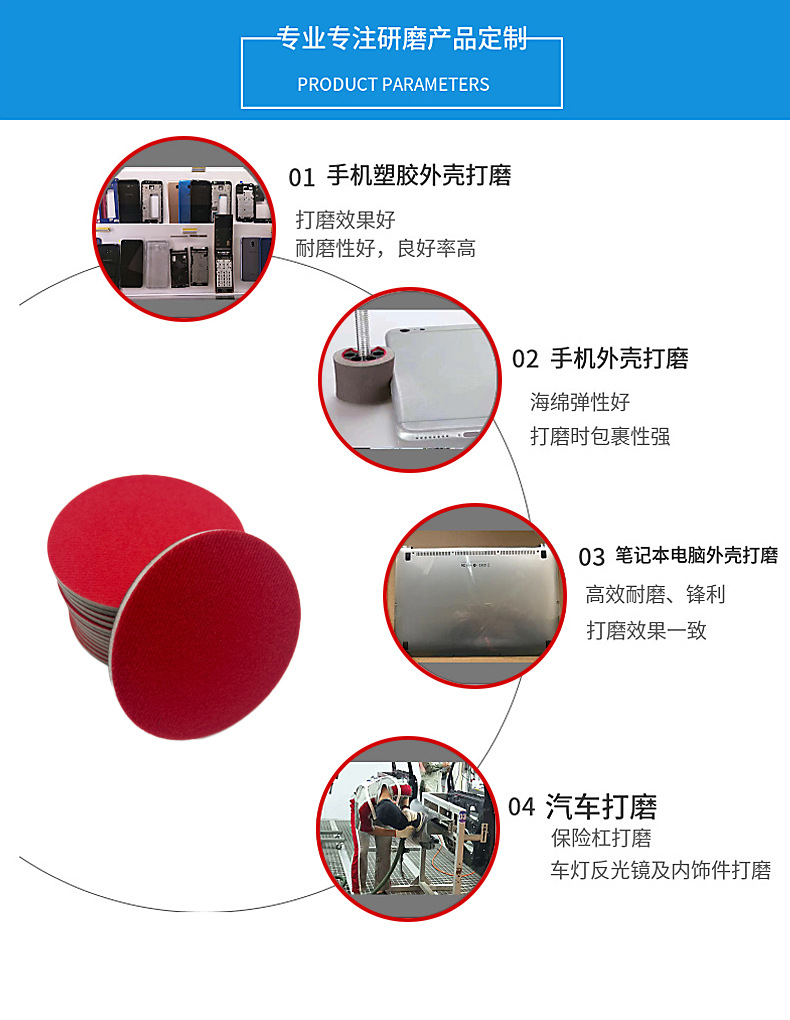 专业专注研磨产品定制

PRODUCT PARAMETERS

01 手机塑胶外壳打磨

打磨效果好
耐磨性好，良好率高

02 手机外壳打磨

海绵弹性好
打磨时包裹性强

03 笔记本电脑外壳打磨

高效耐磨、锋利
打磨效果一致

04 汽车打磨

保险杠打磨
车灯反光镜及内饰件打磨