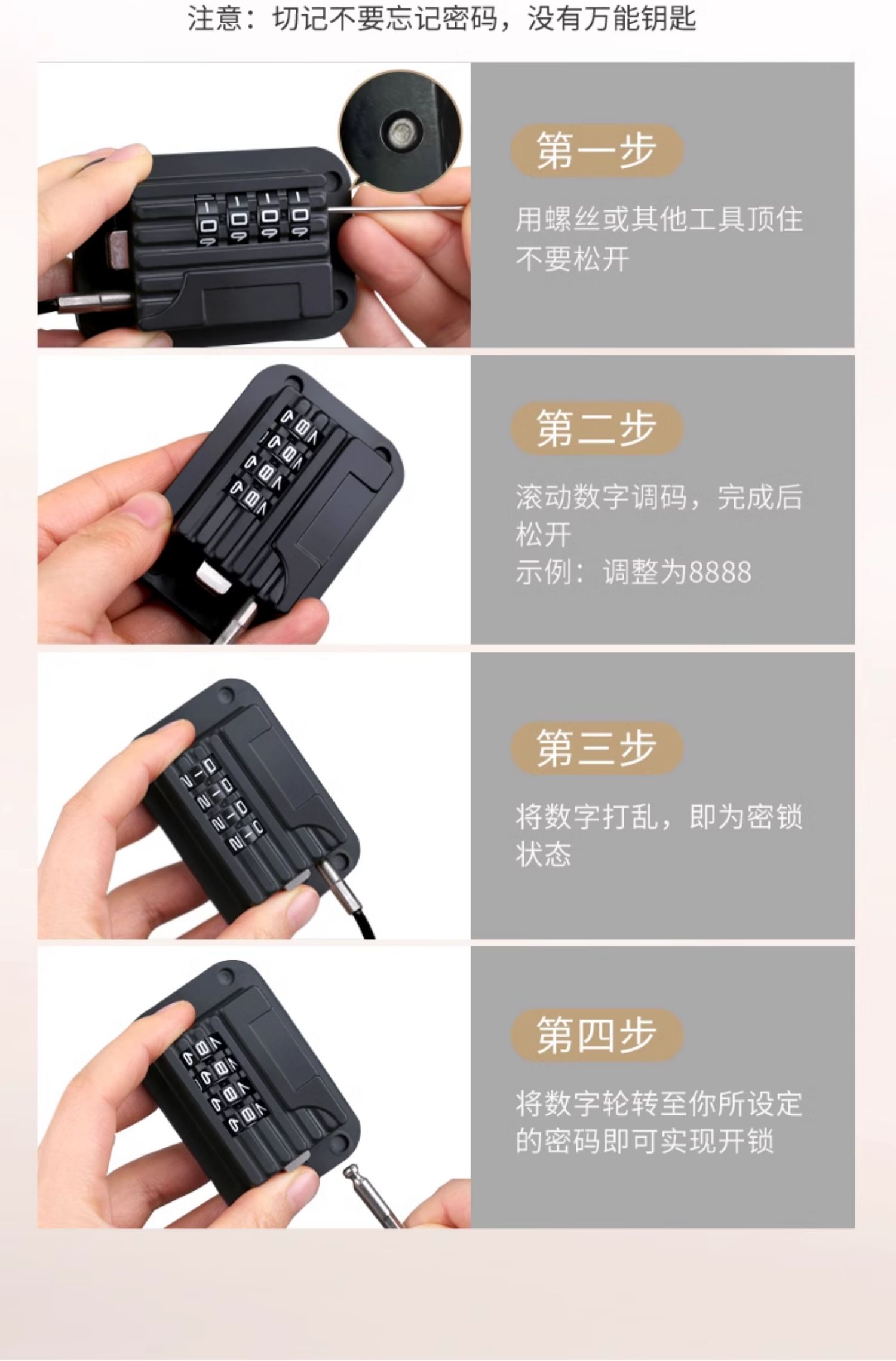 注意：切记不要忘记密码，没有万能钥匙

第一步

用螺丝或其他工具顶住不要松开

第二步

滚动数字调码，完成后松开
示例：调整为8888

第三步

将数字打乱，即为密锁状态

第四步

将数字轮转至你所设定的密码即可实现开锁