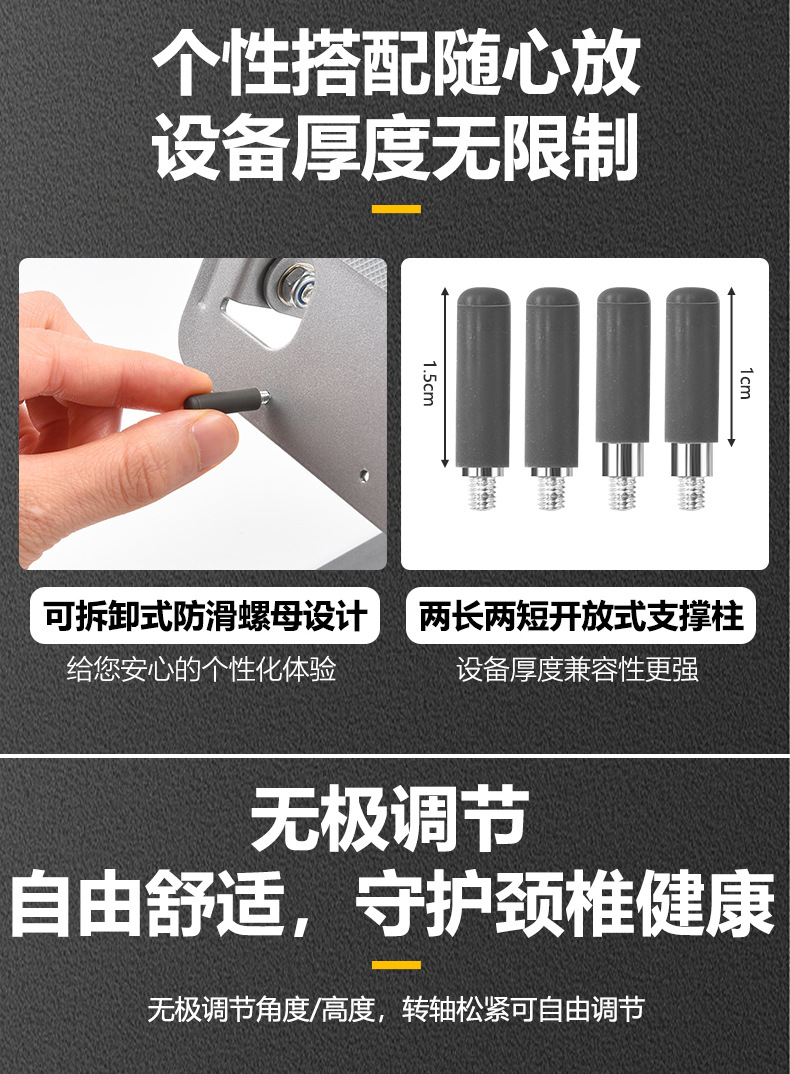 个性搭配随心放
设备厚度无限制

1.5cm

1cm

可拆卸式防滑螺母设计
给您安心的个性化体验

两长两短开放式支撑柱
设备厚度兼容性更强

无极调节
自由舒适，守护颈椎健康

无极调节角度/高度，转轴松紧可自由调节