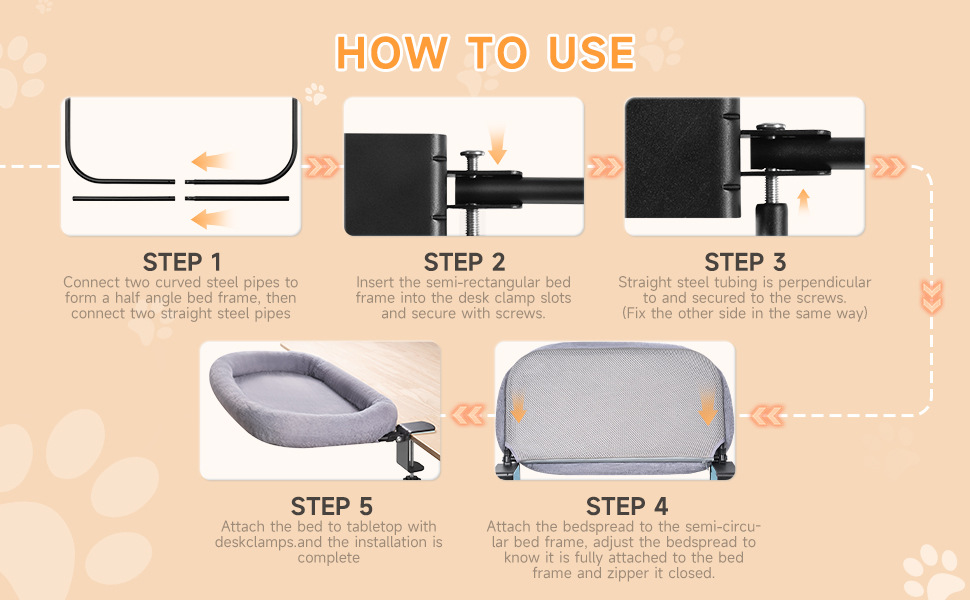 HOW TO USE

STEP 1
Connect two curved steel pipes to form a half angle bed frame, then connect two straight steel pipes

STEP 2
Insert the semi-rectangular bed frame into the desk clamp slots and secure with screws.

STEP 3
Straight steel tubing is perpendicular to and secured to the screws. (Fix the other side in the same way)

STEP 4
Attach the bedspread to the semi-circular bed frame, adjust the bedspread to know it is fully attached to the bed frame and zipper it closed.

STEP 5
Attach the bed to tabletop with deskclamps.and the installation is complete