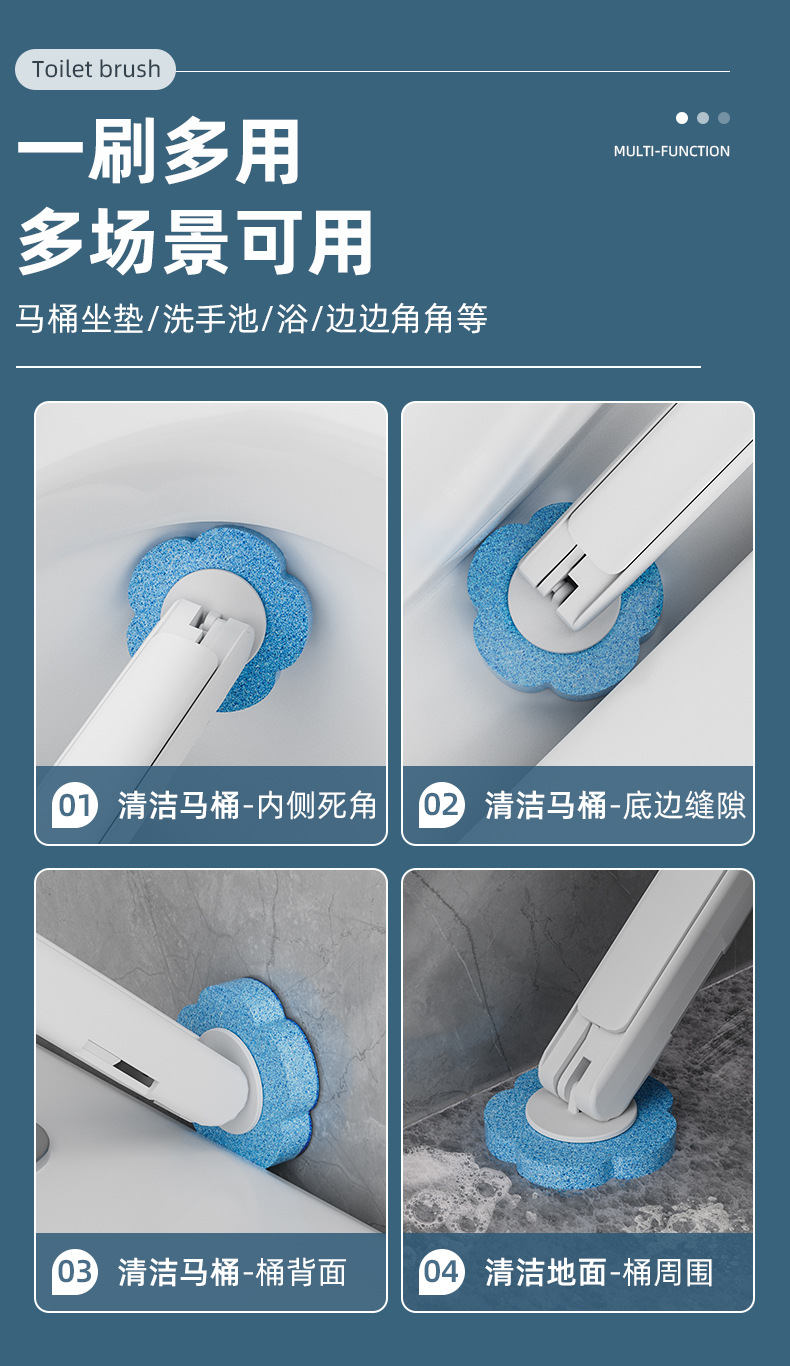 Toilet brush

MULTI-FUNCTION

一刷多用
多场景可用

马桶坐垫/洗手池/浴/边边角角等

01 清洁马桶-内侧死角

02 清洁马桶-底边缝隙

03 清洁马桶-桶背面

04 清洁地面-桶周围