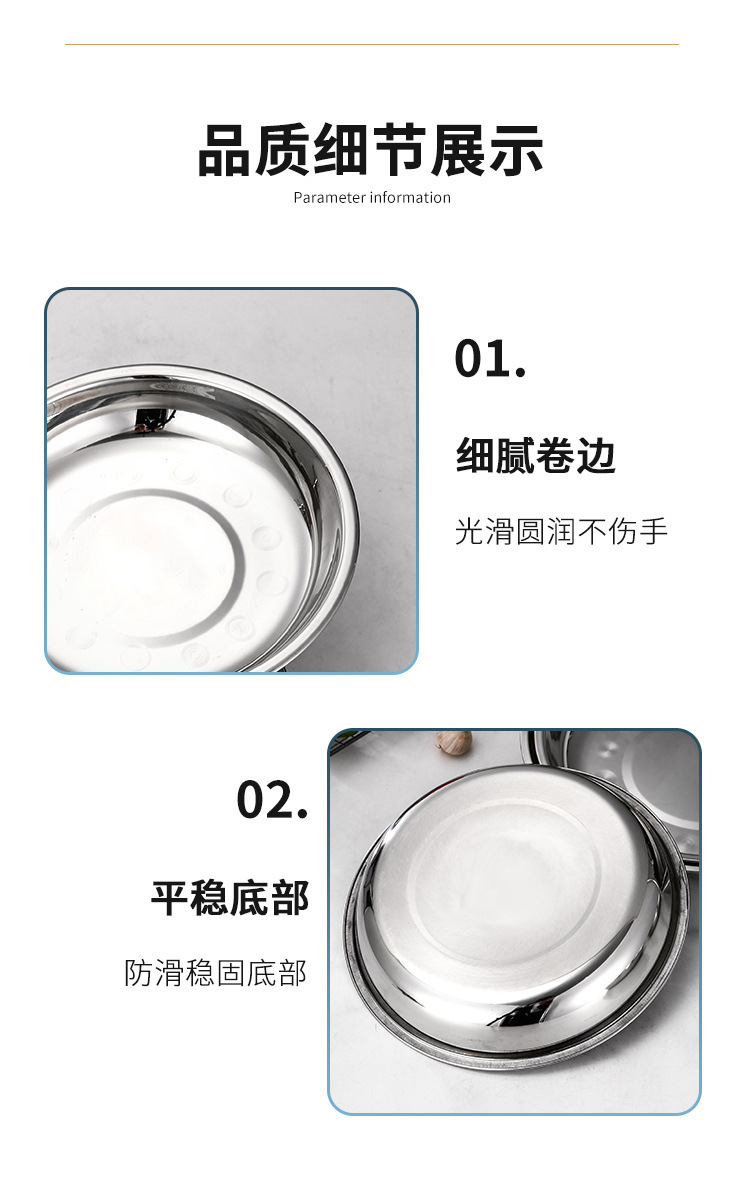 品质细节展示

Parameter information

01.

细腻卷边

光滑圆润不伤手

02.

平稳底部

防滑稳固底部