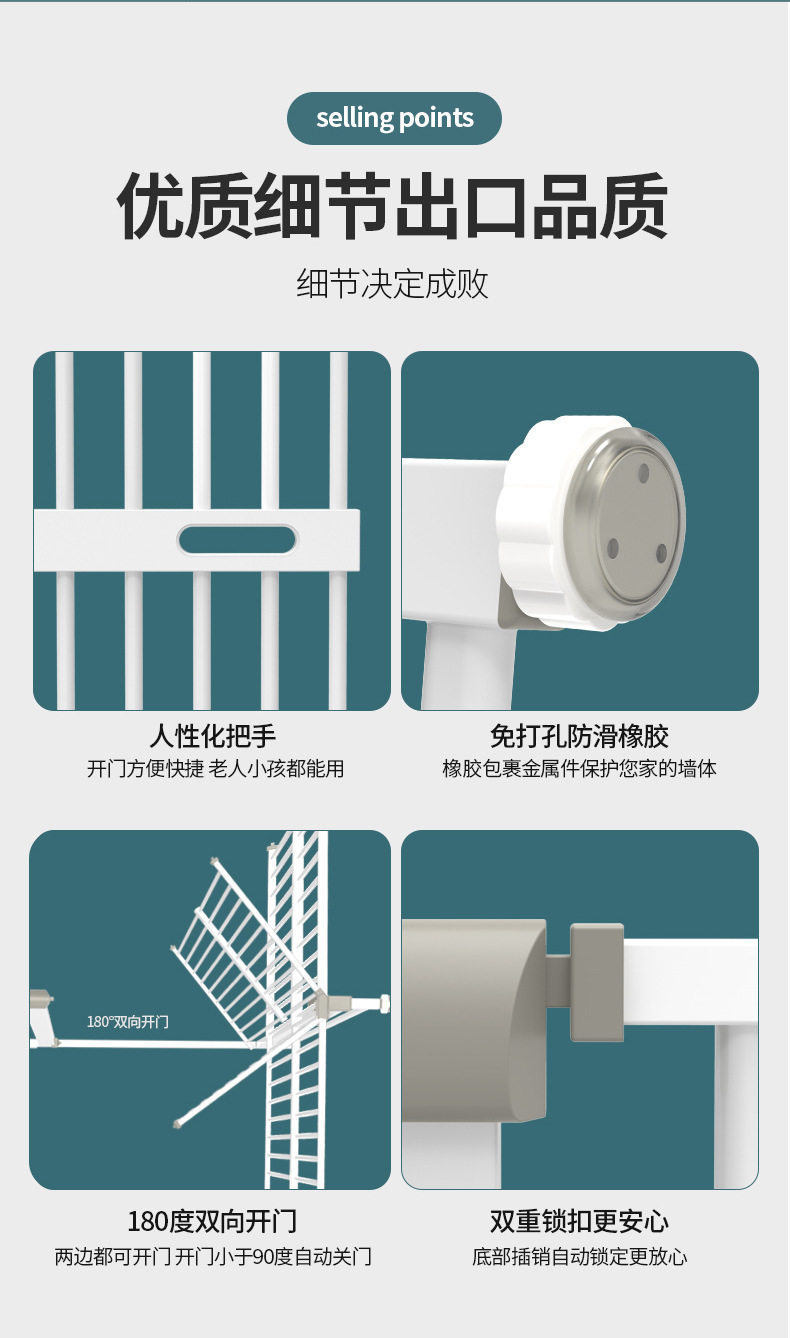 selling points

优质细节出口品质

细节决定成败

人性化把手
开门方便快捷 老人小孩都能用

免打孔防滑橡胶
橡胶包裹金属件保护您家的墙体

180°双向开门

180度双向开门
两边都可开门 开门小于90度自动关门

双重锁扣更安心
底部插销自动锁定更放心