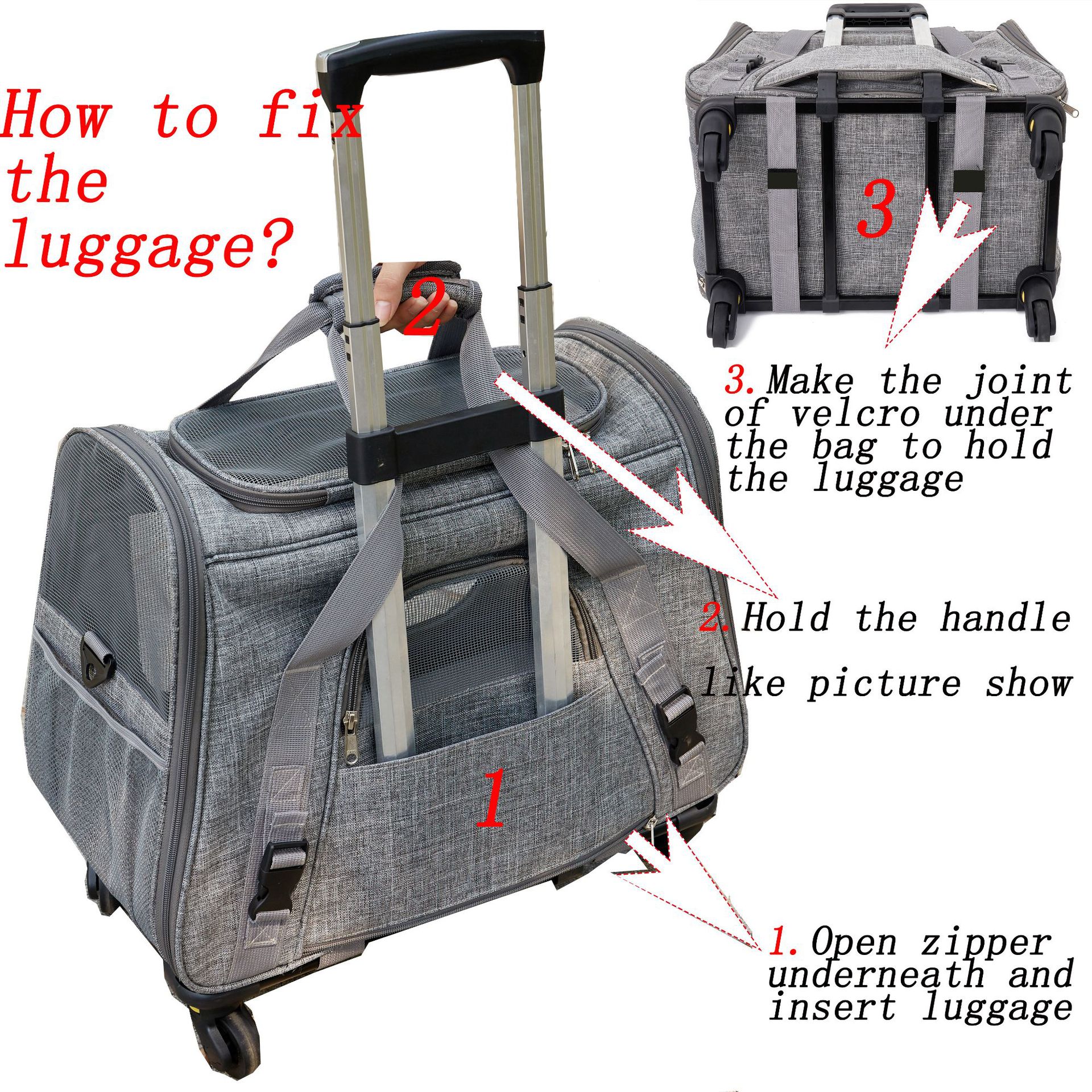 How to fix the luggage?

2

3

3. Make the joint of velcro under the bag to hold the luggage

2. Hold the handle like picture show

1

1. Open zipper underneath and insert luggage