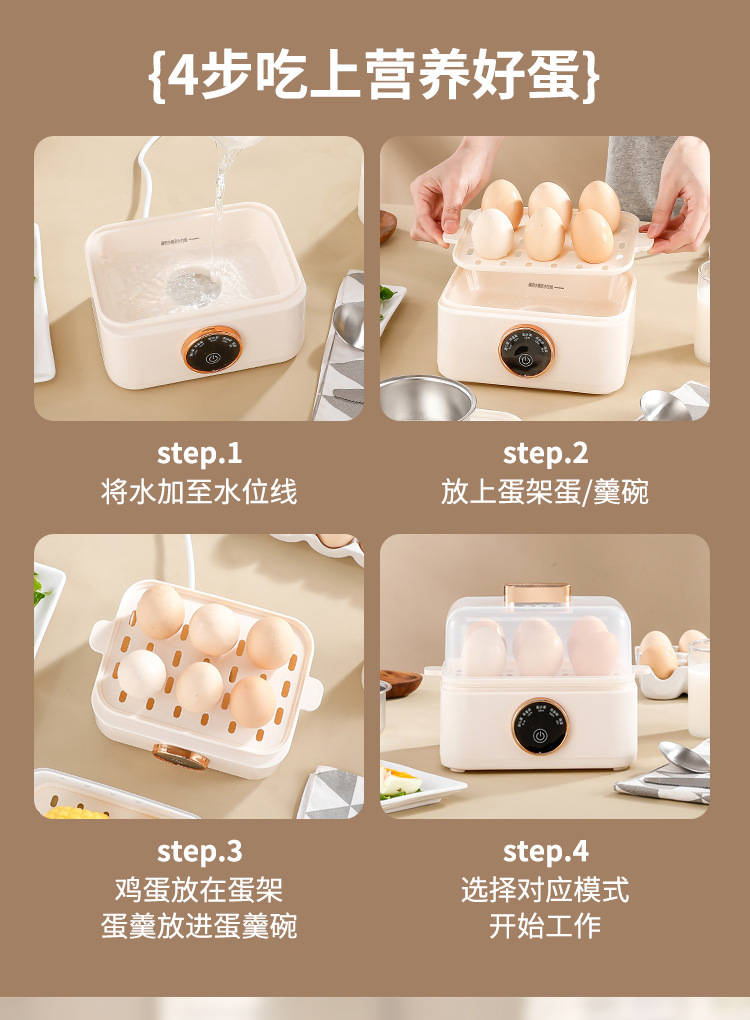 {4步吃上营养好蛋}

step.1
将水加至水位线

step.2
放上蛋架蛋/羹碗

step.3
鸡蛋放在蛋架
蛋羹放进蛋羹碗

step.4
选择对应模式
开始工作