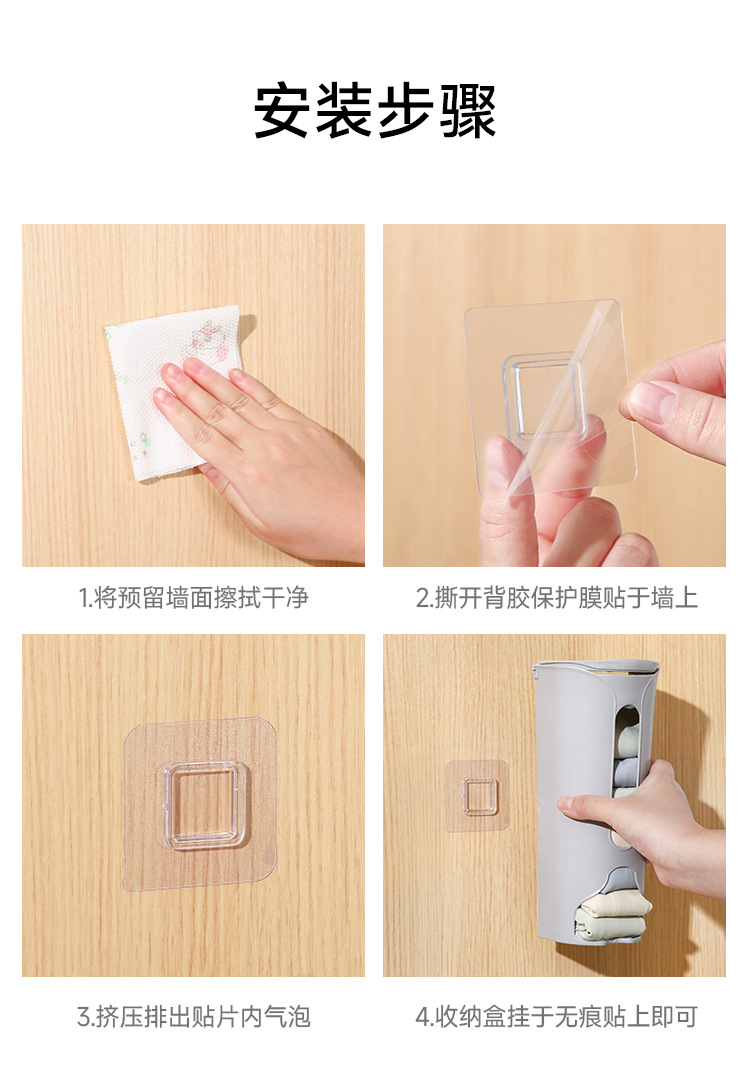 安装步骤

1.将预留墙面擦拭干净

2.撕开背胶保护膜贴于墙上

3.挤压排出贴片内气泡

4.收纳盒挂于无痕贴上即可