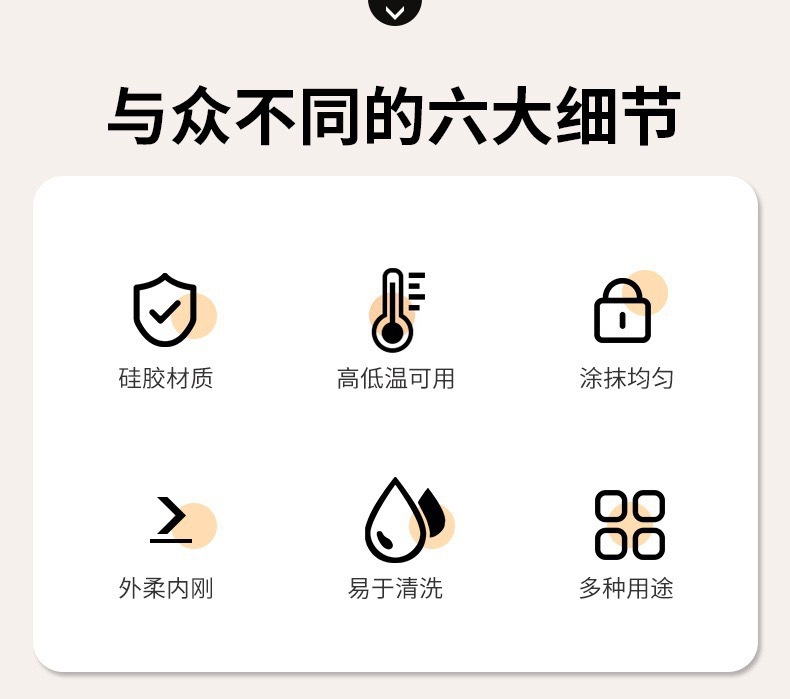 与众不同的六大细节

硅胶材质

高低温可用

涂抹均匀

外柔内刚

易于清洗

多种用途