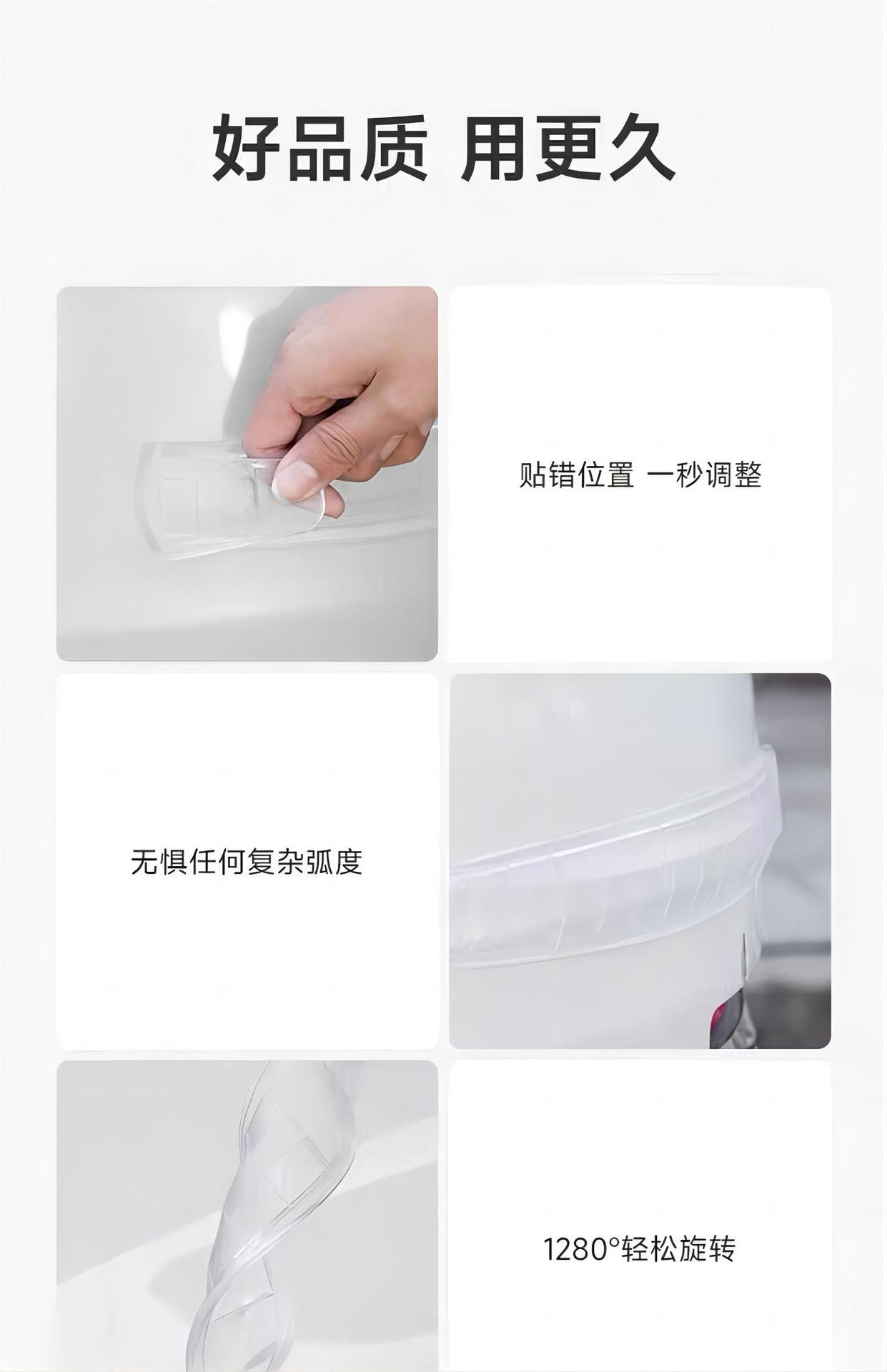 好品质 用更久

贴错位置 一秒调整

无惧任何复杂弧度

1280°轻松旋转