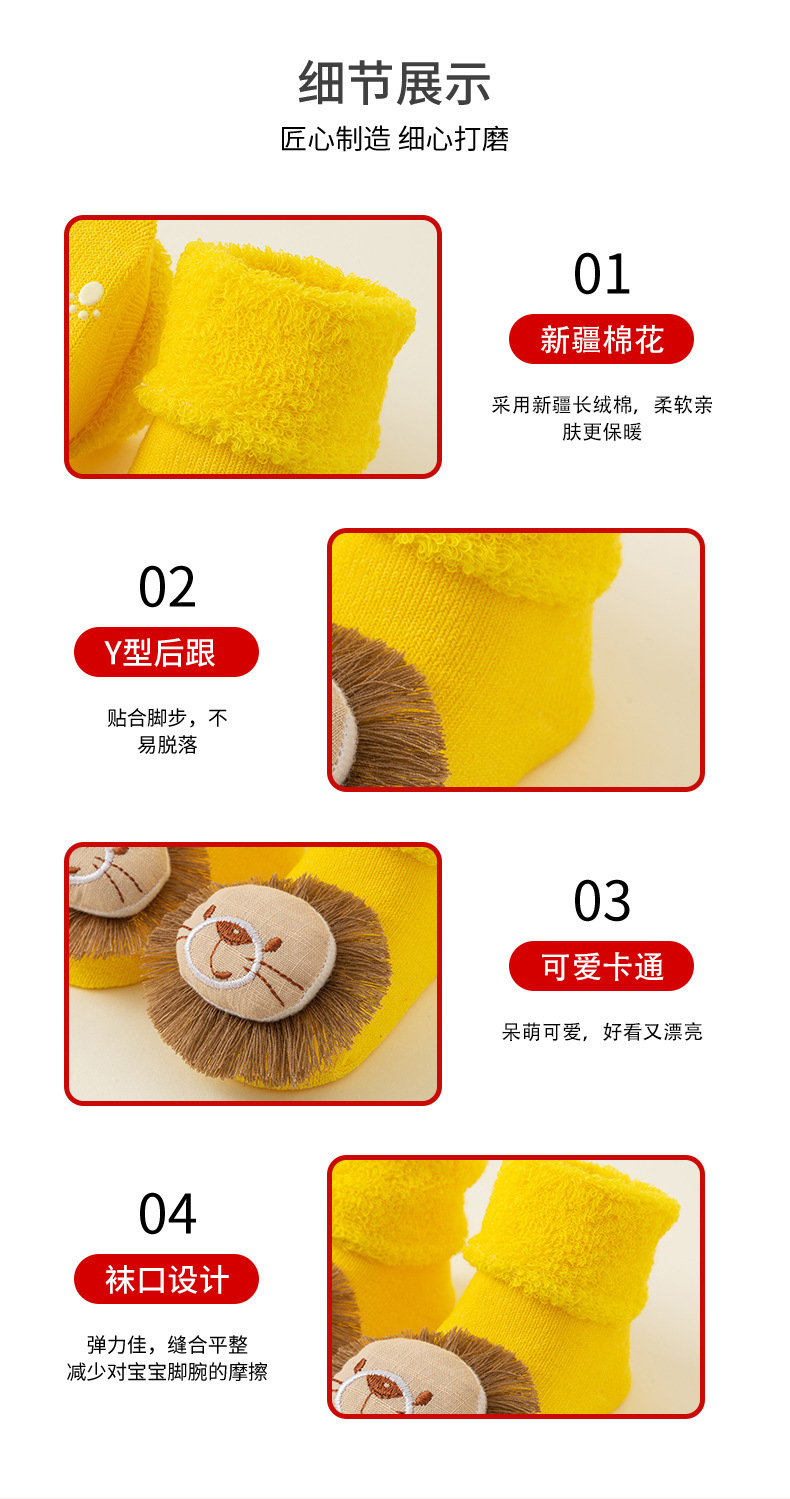 细节展示

匠心制造 细心打磨

01

新疆棉花

采用新疆长绒棉，柔软亲肤更保暖

02

Y型后跟

贴合脚步，不易脱落

03

可爱卡通

呆萌可爱，好看又漂亮

04

袜口设计

弹力佳，缝合平整
减少对宝宝脚腕的摩擦