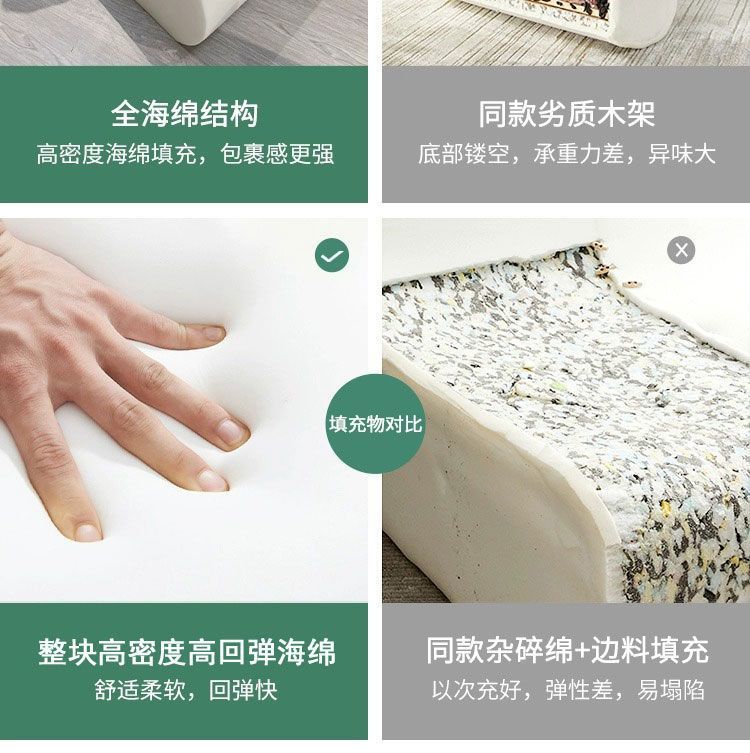 全海绵结构
高密度海绵填充，包裹感更强

同款劣质木架
底部镂空，承重力差，异味大

填充物对比

整块高密度高回弹海绵
舒适柔软，回弹快

同款杂碎绵+边料填充
以次充好，弹性差，易塌陷